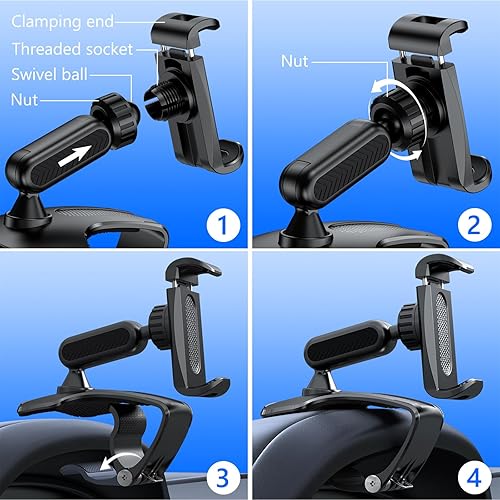 Clamping end
Threaded socket
Swivel ball
Nut

1

Nut

2

3

4