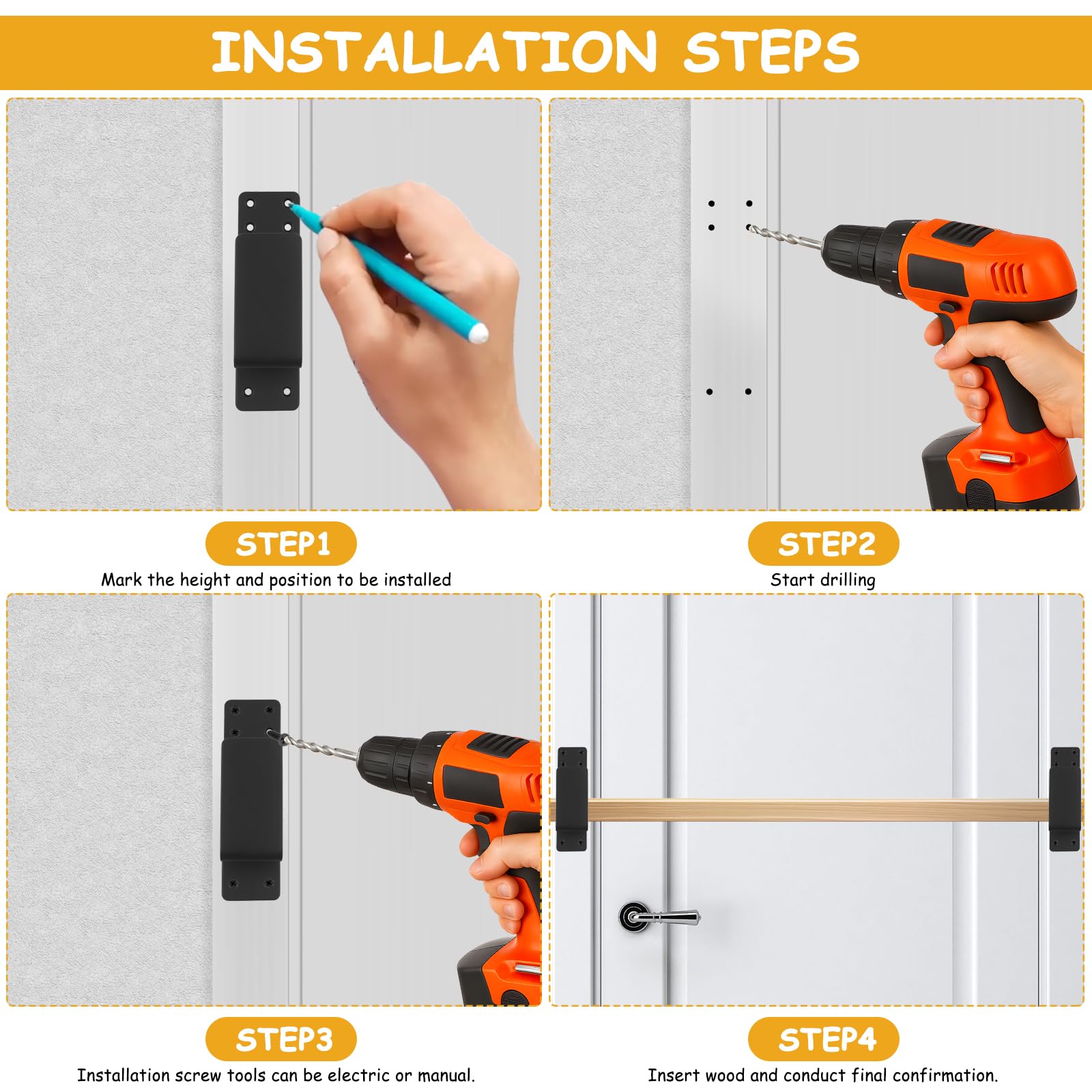 INSTALLATION STEPS

STEP1
Mark the height and position to be installed

STEP2
Start drilling

STEP3
Installation screw tools can be electric or manual.

STEP4
Insert wood and conduct final confirmation.