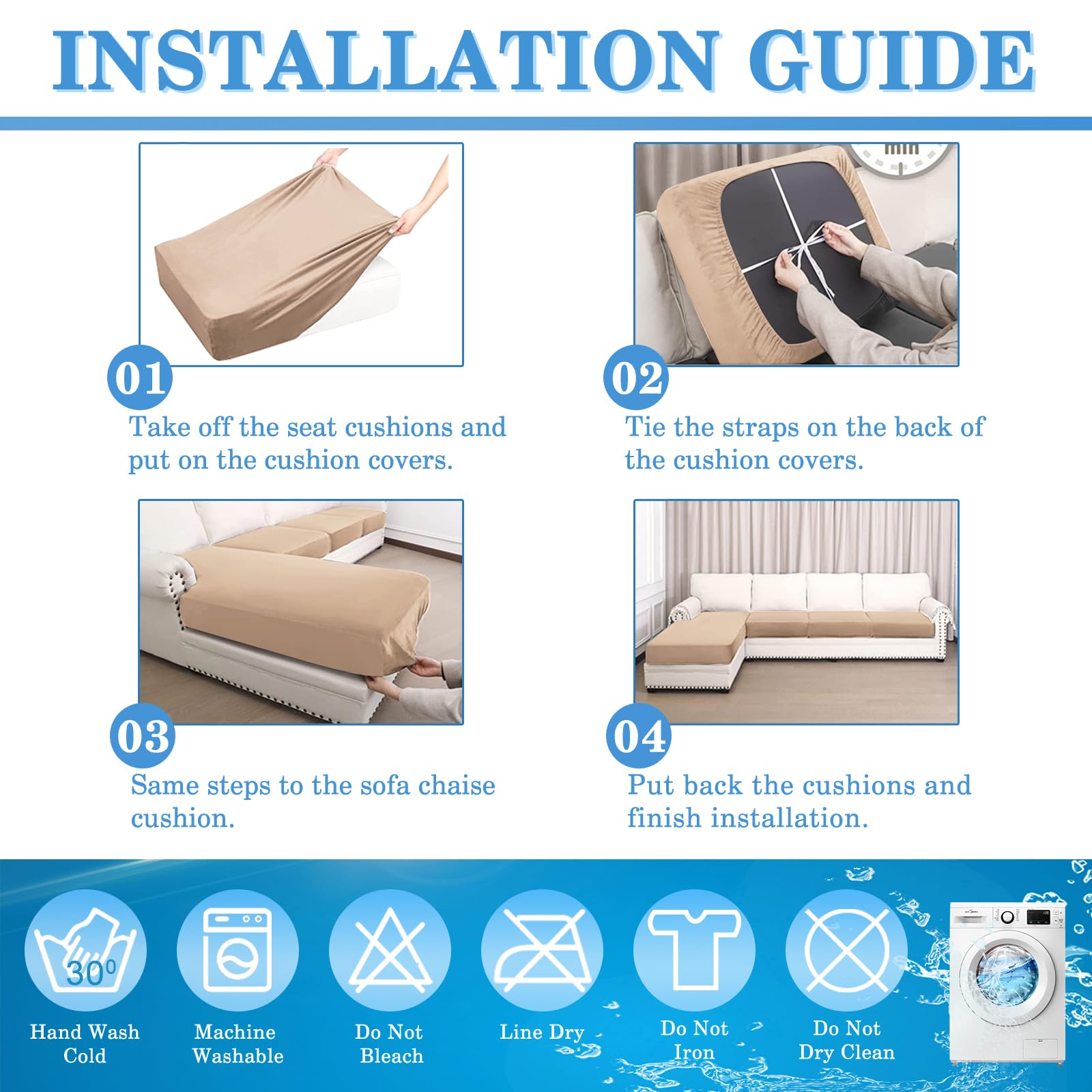 INSTALLATION GUIDE

01
Take off the seat cushions and put on the cushion covers.

02
Tie the straps on the back of the cushion covers.

03
Same steps to the sofa chaise cushion.

04
Put back the cushions and finish installation.

30°
Hand Wash Cold

Machine Washable

Do Not Bleach

Line Dry

Do Not Iron

Do Not Dry Clean