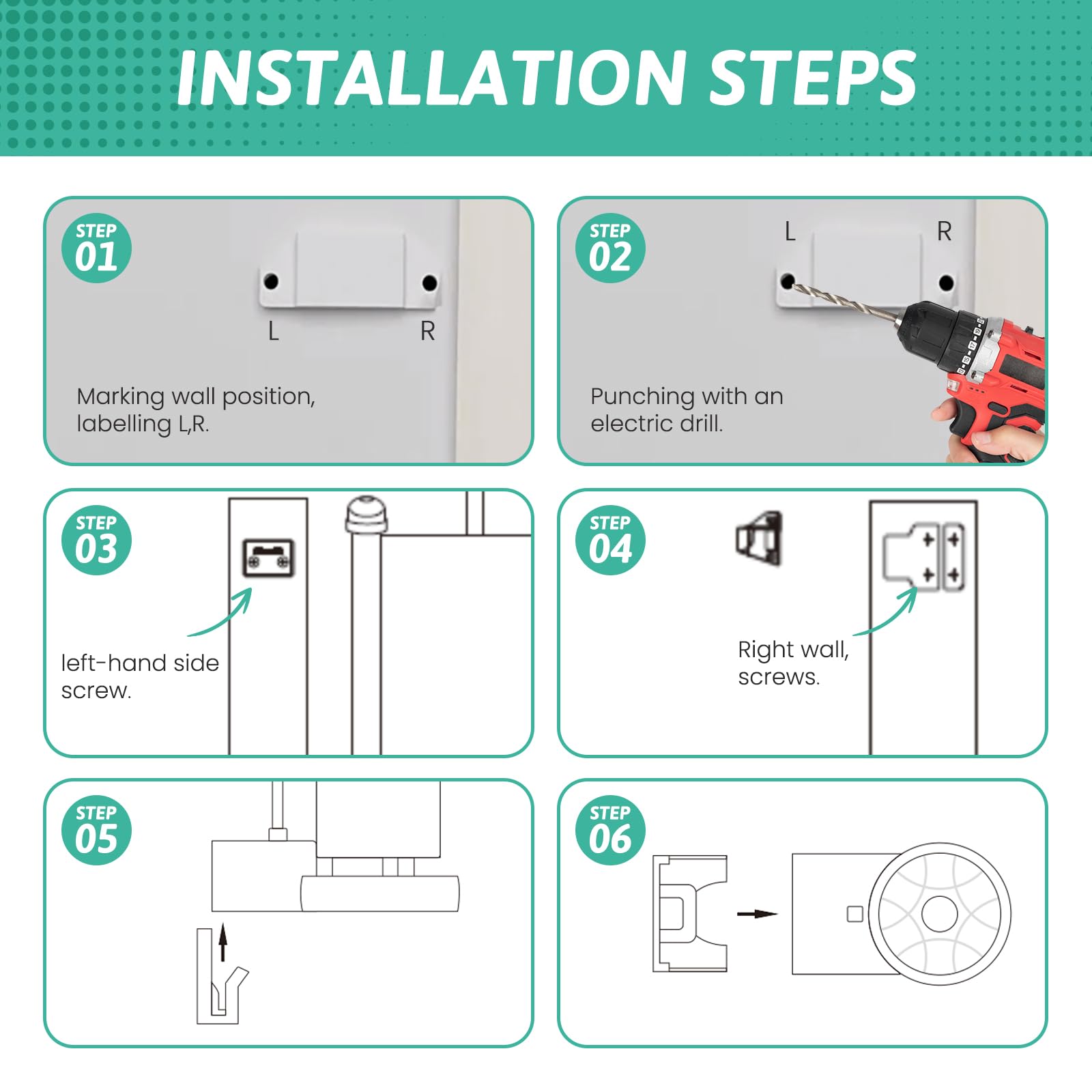 INSTALLATION STEPS

STEP 01

L R

Marking wall position, labelling L,R.

STEP 02

L R

Punching with an electric drill.

STEP 03

left-hand side screw.

STEP 04

Right wall, screws.

STEP 05

STEP 06