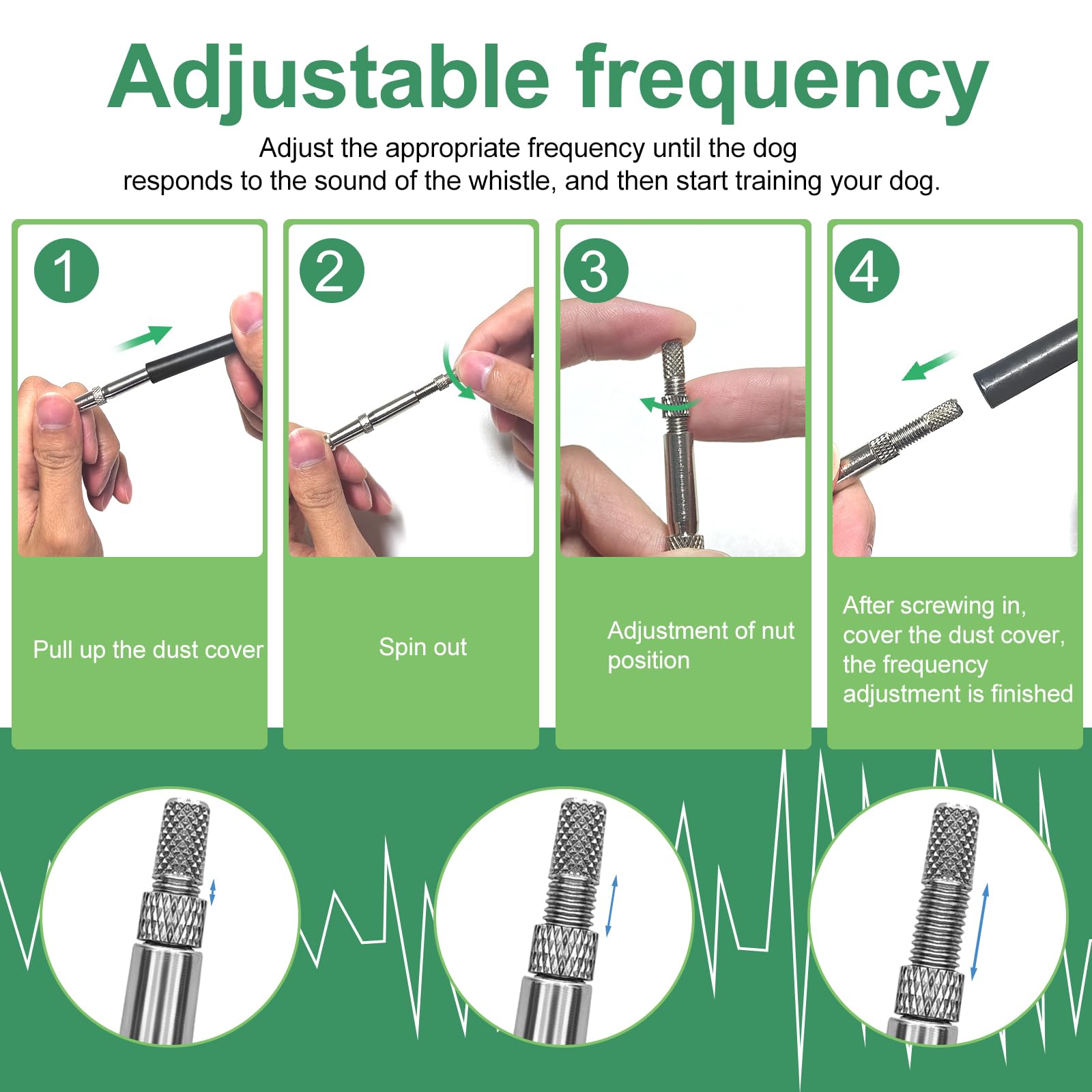 Adjustable frequency

Adjust the appropriate frequency until the dog responds to the sound of the whistle, and then start training your dog.

1

Pull up the dust cover

2

Spin out

3

Adjustment of nut position

4

After screwing in, cover the dust cover, the frequency adjustment is finished