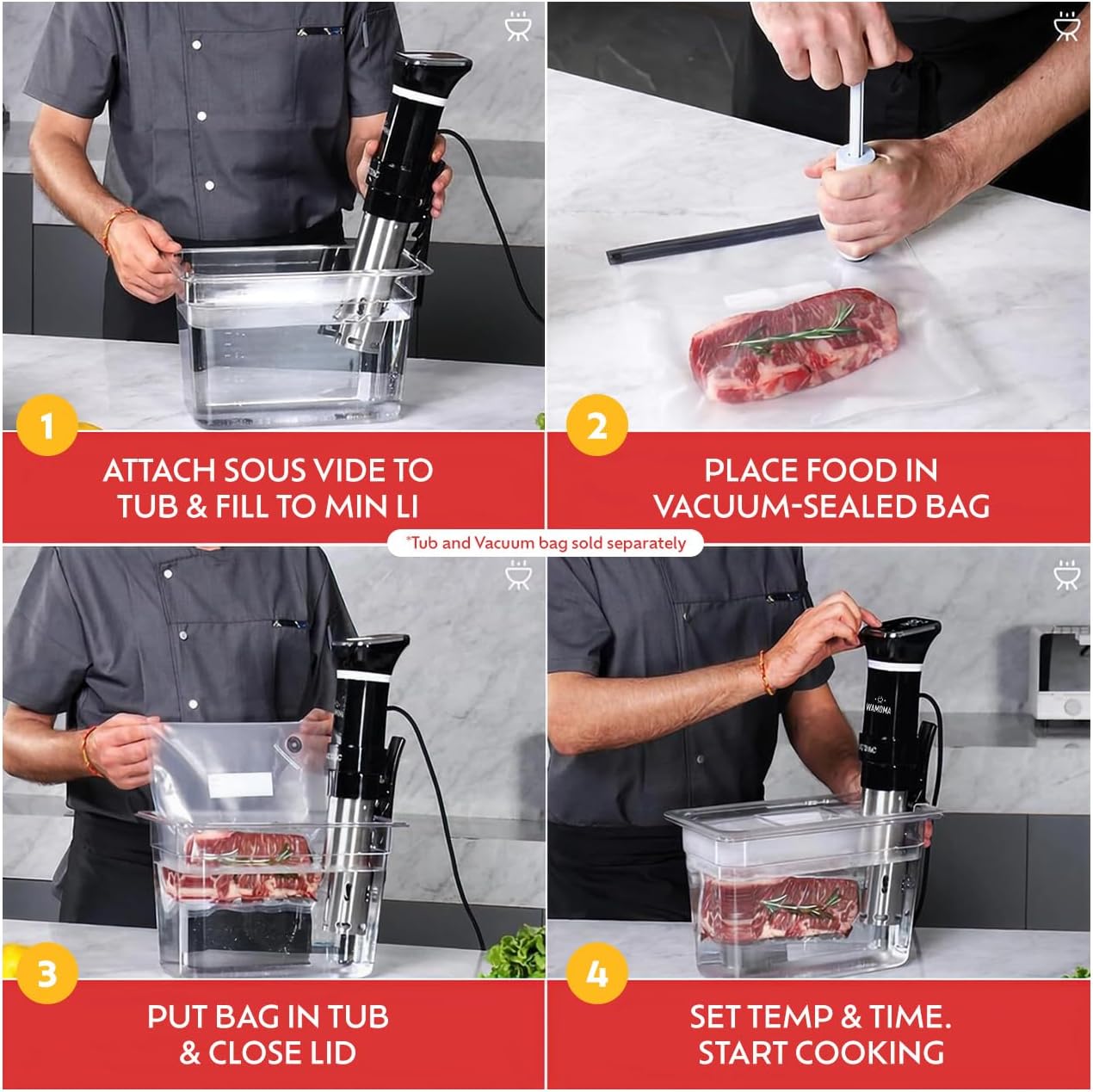 1

ATTACH SOUS VIDE TO TUB & FILL TO MIN LI

2

PLACE FOOD IN VACUUM-SEALED BAG

*Tub and Vacuum bag sold separately

WAMOMA

3

PUT BAG IN TUB & CLOSE LID

4

SET TEMP & TIME. START COOKING