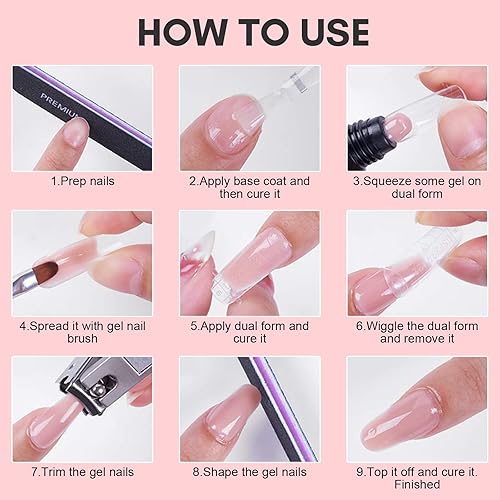 HOW TO USE

PREMIUM

1.Prep nails

2.Apply base coat and then cure it

3.Squeeze some gel on dual form

4.Spread it with gel nail brush

5.Apply dual form and cure it

6.Wiggle the dual form and remove it

7.Trim the gel nails

8.Shape the gel nails

9.Top it off and cure it. Finished