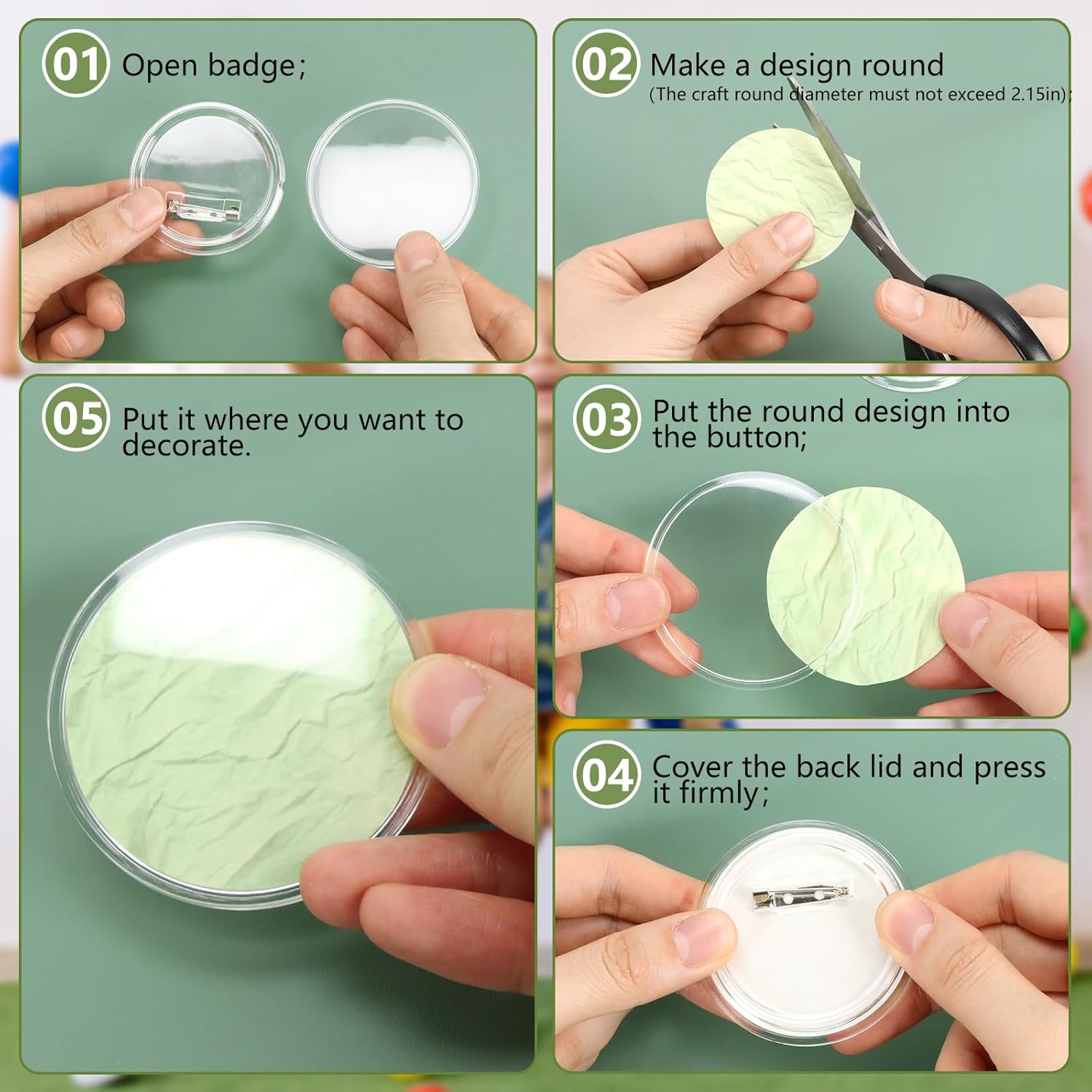 01 Open badge;

02 Make a design round
(The craft round diameter must not exceed 2.15in);

05 Put it where you want to decorate.

03 Put the round design into the button;

04 Cover the back lid and press it firmly;