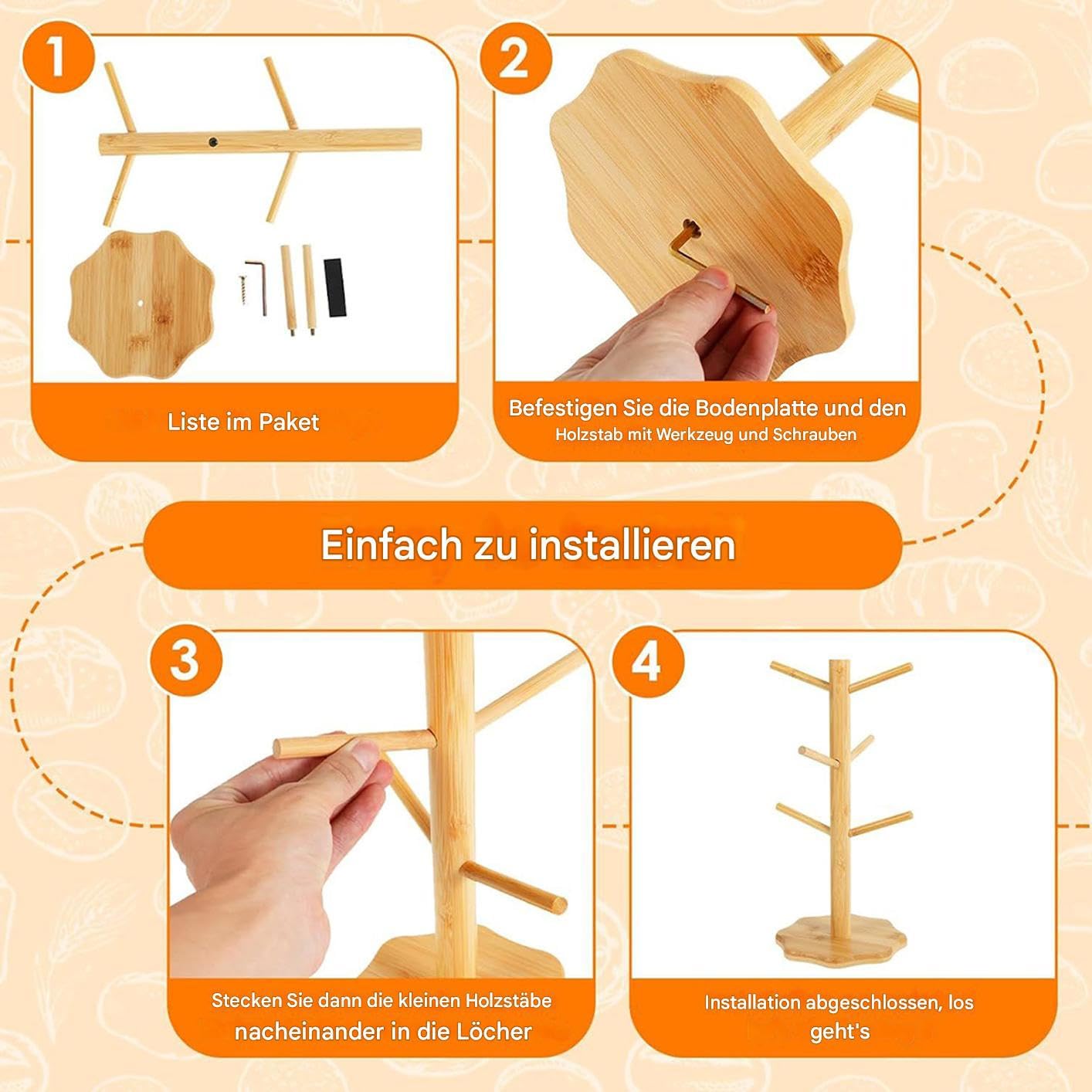 1

Liste im Paket

2

Befestigen Sie die Bodenplatte und den Holzstab mit Werkzeug und Schrauben

Einfach zu installieren

3

Stecken Sie dann die kleinen Holzstäbe nacheinander in die Löcher

4

Installation abgeschlossen, los geht's