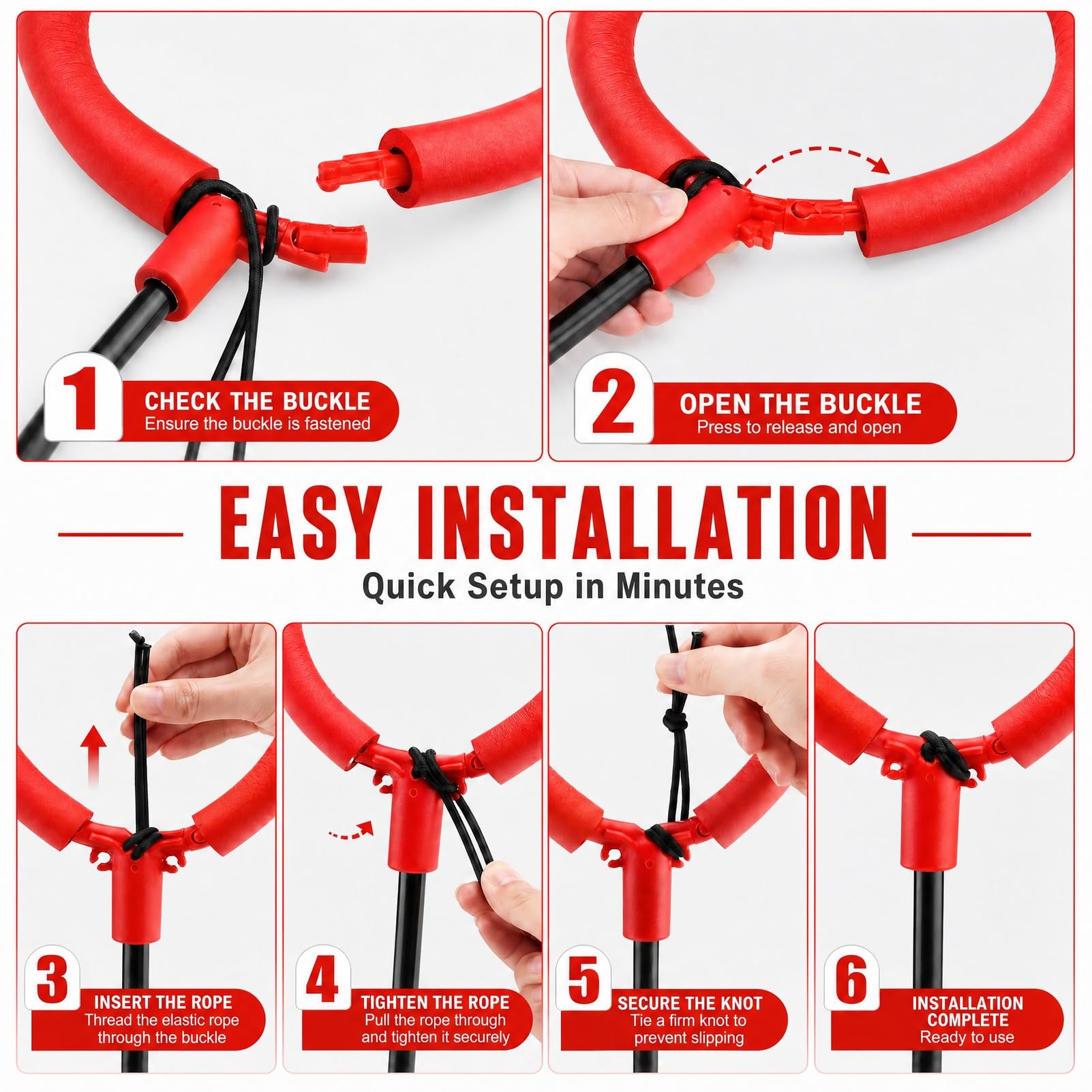 1
CHECK THE BUCKLE
Ensure the buckle is fastened

2
OPEN THE BUCKLE
Press to release and open

EASY INSTALLATION
Quick Setup in Minutes

3
INSERT THE ROPE
Thread the elastic rope through the buckle

4
TIGHTEN THE ROPE
Pull the rope through and tighten it securely

5
SECURE THE KNOT
Tie a firm knot to prevent slipping

6
INSTALLATION COMPLETE
Ready to use