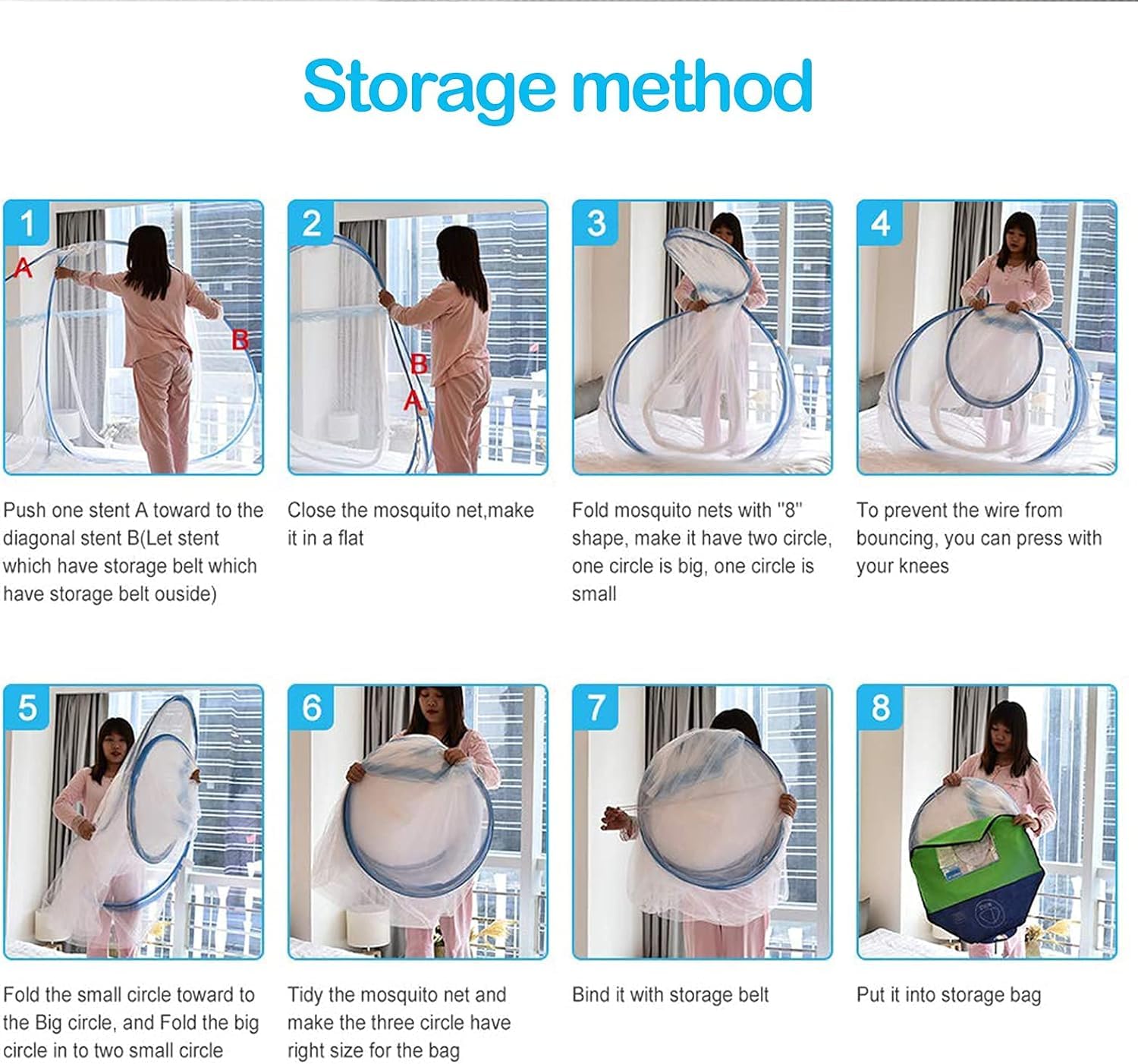 Storage method

1
A
B

Push one stent A toward to the diagonal stent B(Let stent which have storage belt which have storage belt ouside)

2
B
A

Close the mosquito net,make it in a flat

3

Fold mosquito nets with "8" shape, make it have two circle, one circle is big, one circle is small

4

To prevent the wire from bouncing, you can press with your knees

5

Fold the small circle toward to the Big circle, and Fold the big circle in to two small circle

6

Tidy the mosquito net and make the three circle have right size for the bag

7

Bind it with storage belt

8

Put it into storage bag