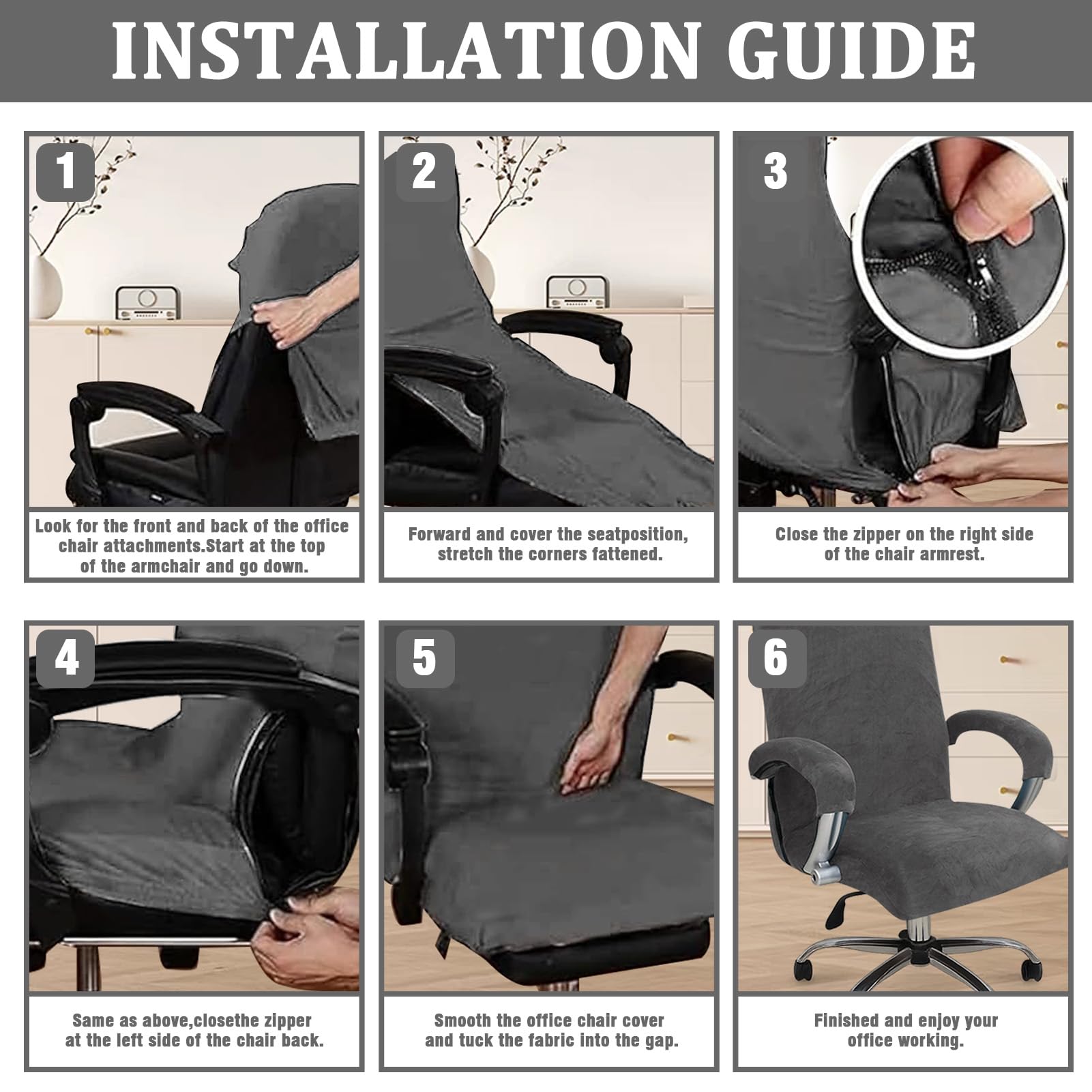 INSTALLATION GUIDE

1

Look for the front and back of the office chair attachments.Start at the top of the armchair and go down.

2

Forward and cover the seatposition, stretch the corners fattened.

3

Close the zipper on the right side of the chair armrest.

4

Same as above,closethe zipper at the left side of the chair back.

5

Smooth the office chair cover and tuck the fabric into the gap.

6

Finished and enjoy your office working.