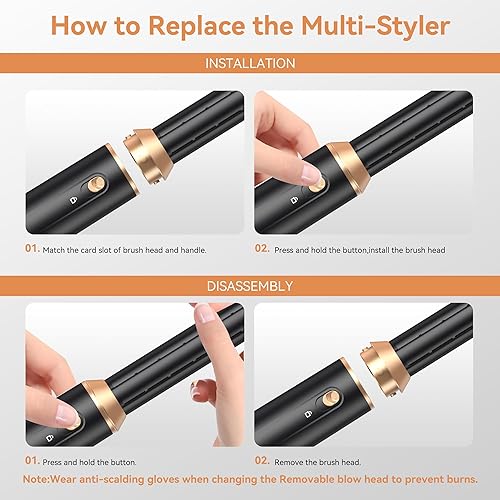 How to Replace the Multi-Styler

INSTALLATION

01. Match the card slot of brush head and handle.

02. Press and hold the button,install the brush head

DISASSEMBLY

01. Press and hold the button.

02. Remove the brush head.

Note:Wear anti-scalding gloves when changing the Removable blow head to prevent burns.