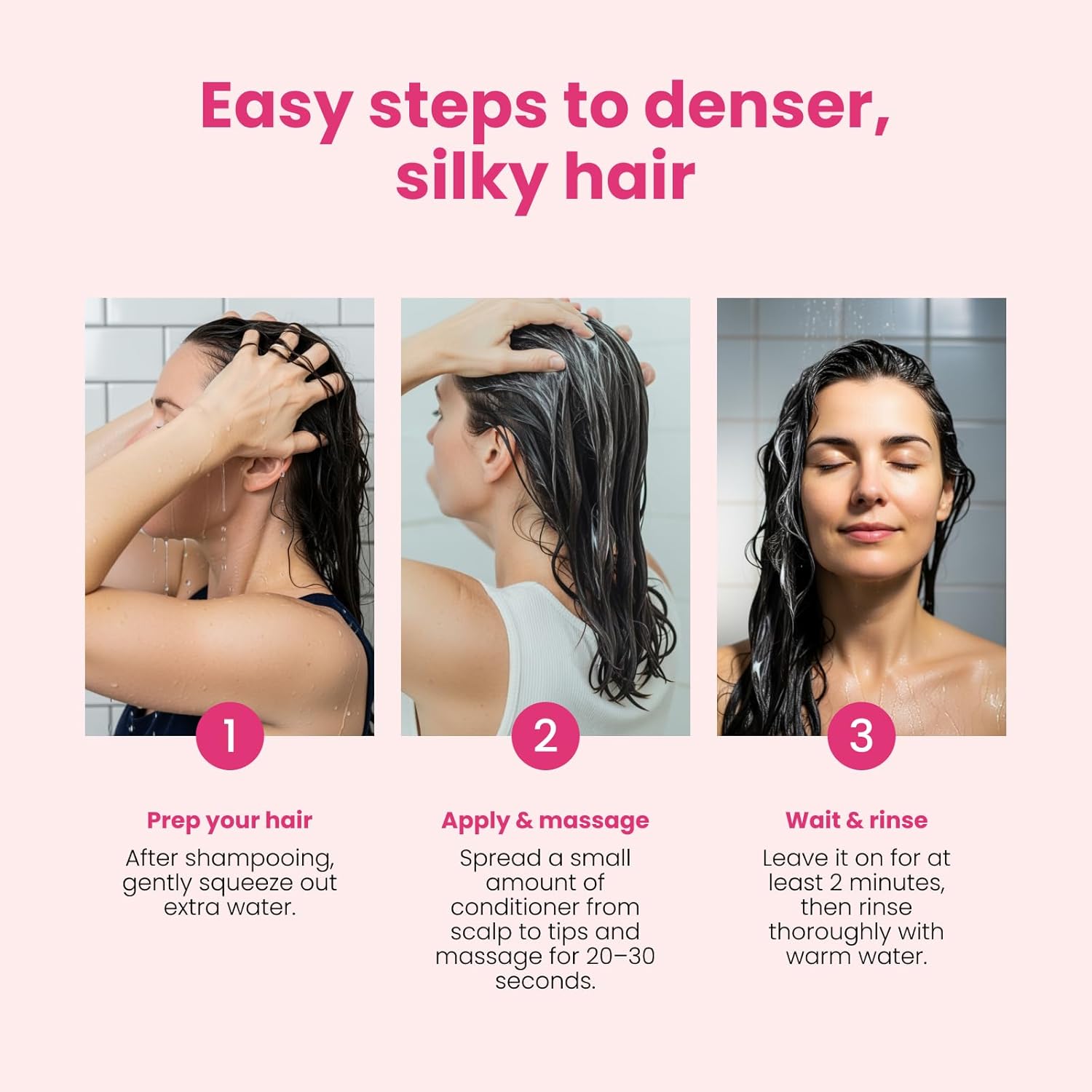 Easy steps to denser, silky hair

1

Prep your hair

After shampooing, gently squeeze out extra water.

2

Apply & massage

Spread a small amount of conditioner from scalp to tips and massage for 20–30 seconds.

3

Wait & rinse

Leave it on for at least 2 minutes, then rinse thoroughly with warm water.