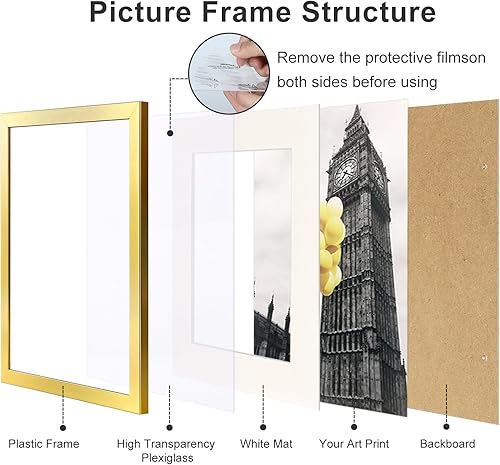 Picture Frame Structure

Remove the protective filmson both sides before using

Plastic Frame

High Transparency Plexiglass

White Mat

Your Art Print

Backboard