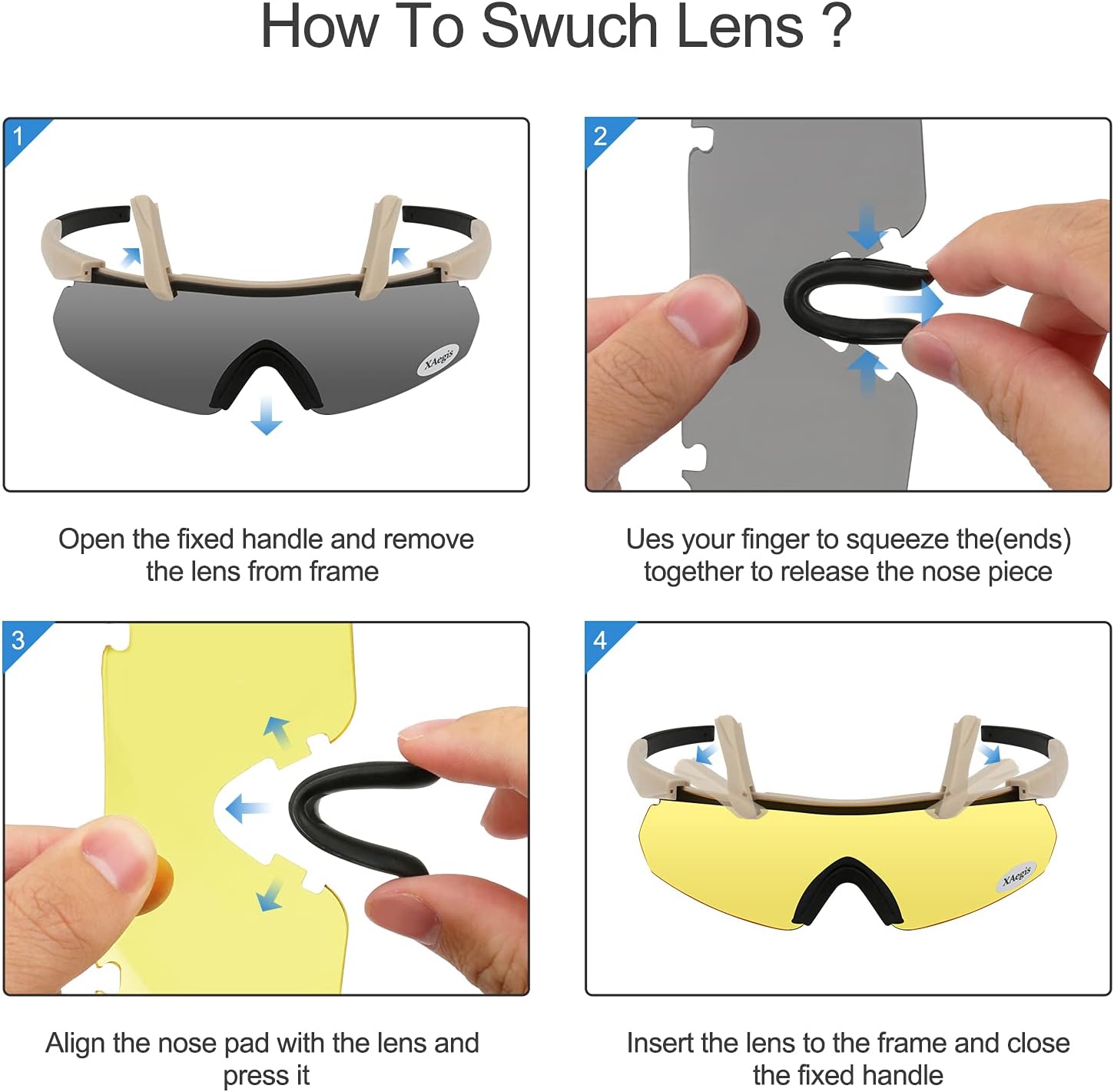 How To Swuch Lens ?

1

XAegis

Open the fixed handle and remove the lens from frame

2

Ues your finger to squeeze the(ends) together to release the nose piece

3

Align the nose pad with the lens and press it

4

XAegis

Insert the lens to the frame and close the fixed handle