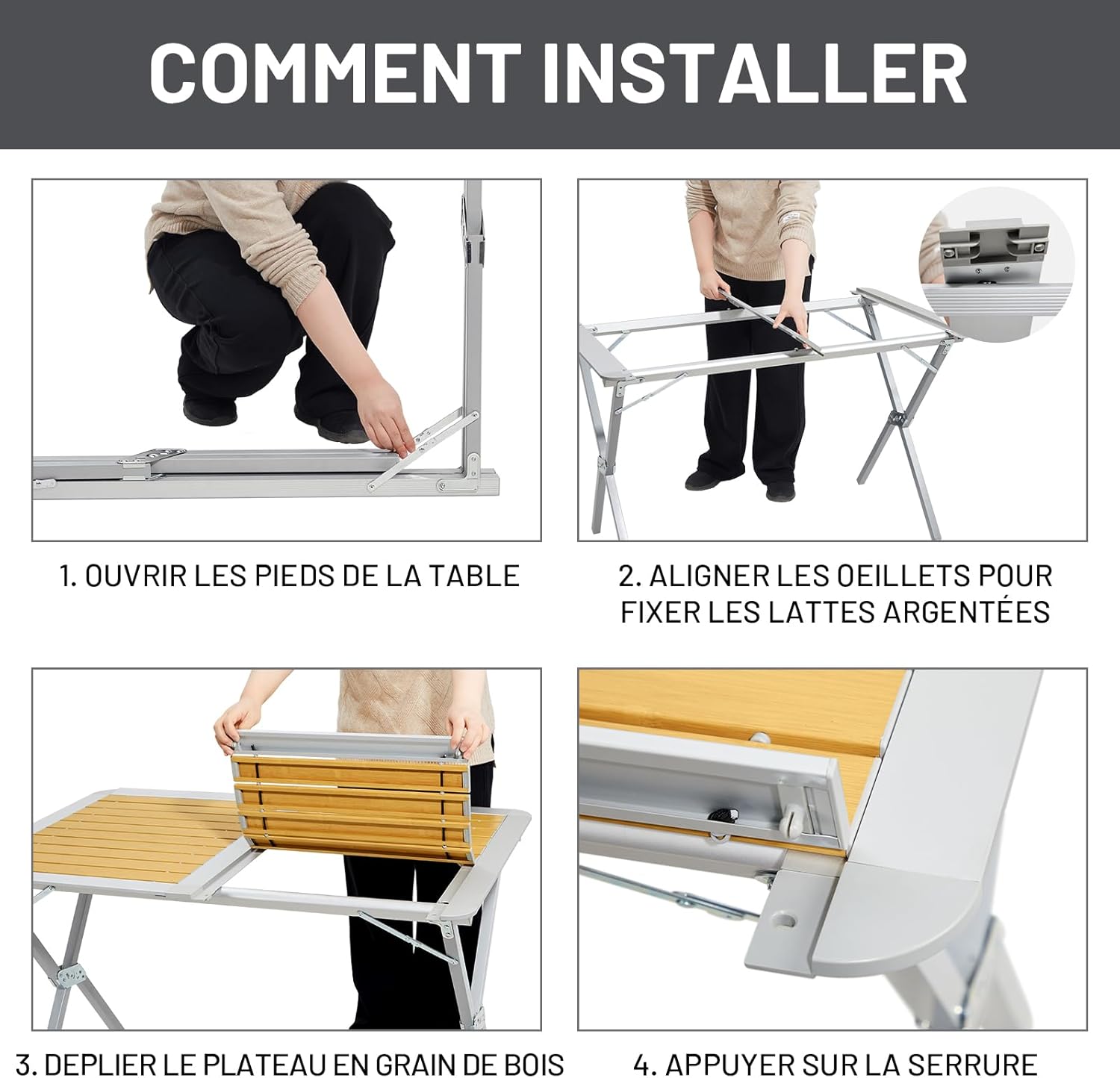 COMMENT INSTALLER

1. OUVRIR LES PIEDS DE LA TABLE

2. ALIGNER LES OEILLETS POUR FIXER LES LATTES ARGENTÉES

3. DEPLIER LE PLATEAU EN GRAIN DE BOIS

4. APPUYER SUR LA SERRURE