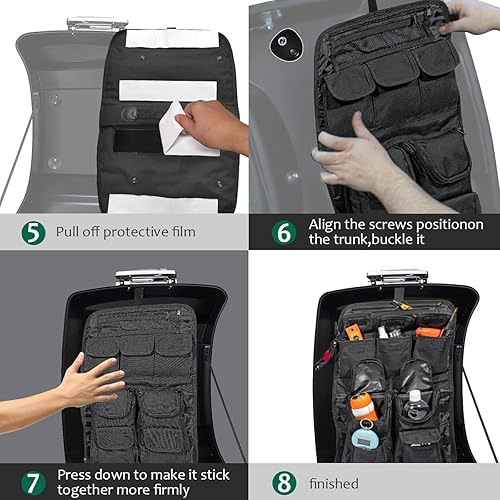 5 Pull off protective film

6 Align the screws positionon the trunk,buckle it

7 Press down to make it stick together more firmly

8 finished