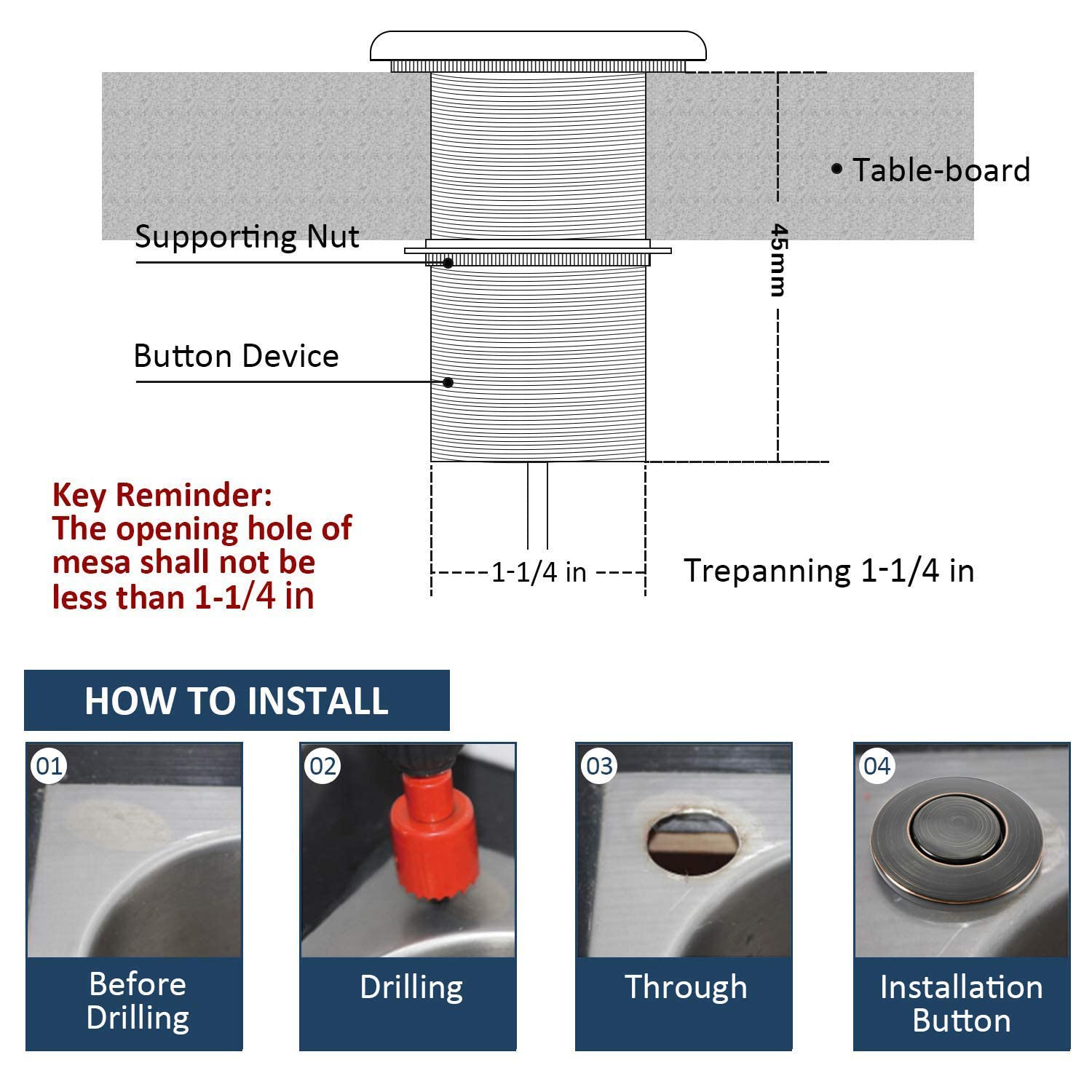 • Table-board

Supporting Nut

45mm

Button Device

Key Reminder:
The opening hole of mesa shall not be less than 1-1/4 in

1-1/4 in

Trepanning 1-1/4 in

HOW TO INSTALL

01

Before Drilling

02

Drilling

03

Through

04

Installation Button