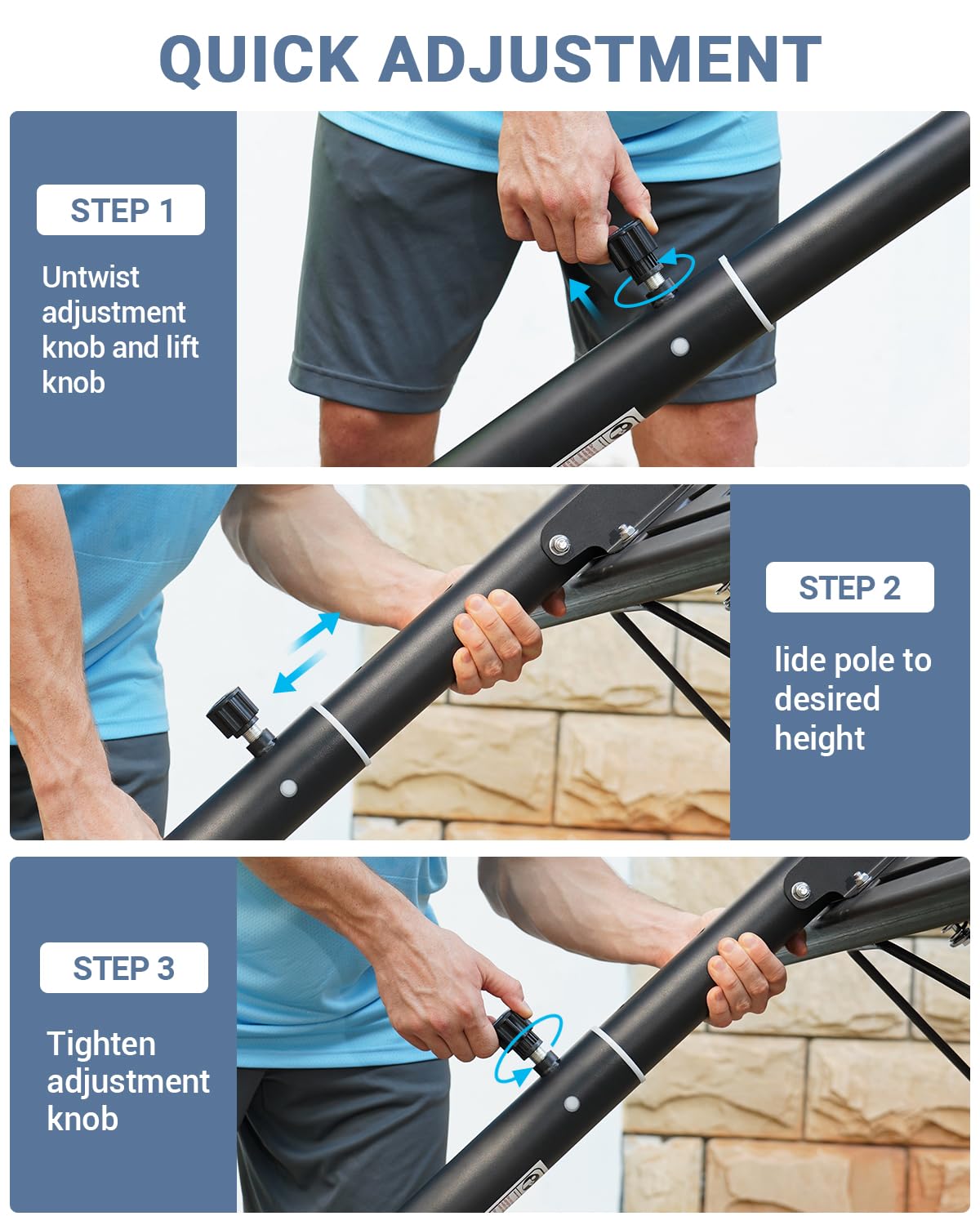 QUICK ADJUSTMENT

STEP 1

Untwist adjustment knob and lift knob

STEP 2

lide pole to desired height

STEP 3

Tighten adjustment knob