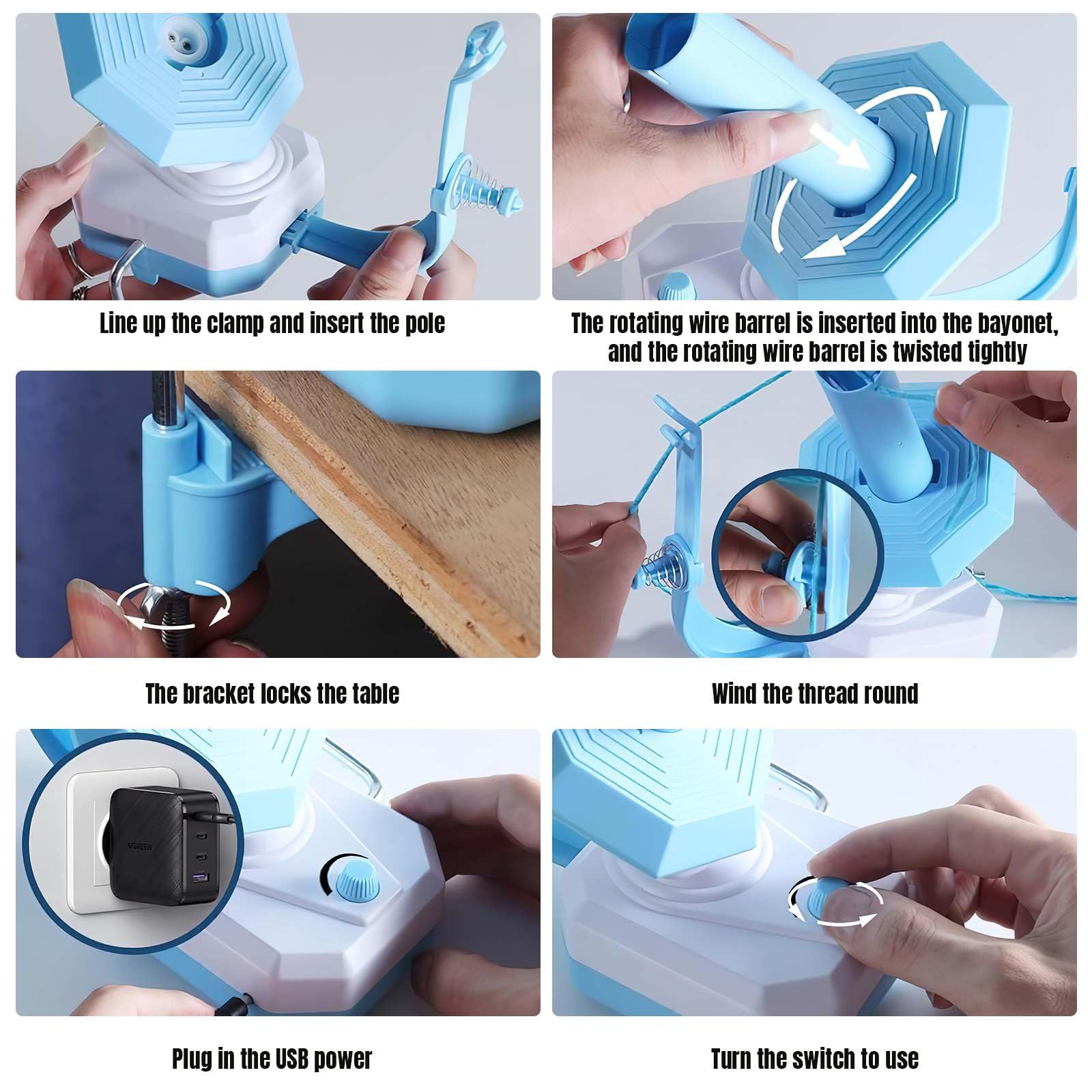 Line up the clamp and insert the pole

The rotating wire barrel is inserted into the bayonet, and the rotating wire barrel is twisted tightly

The bracket locks the table

Wind the thread round

UGREEN

Plug in the USB power

Turn the switch to use