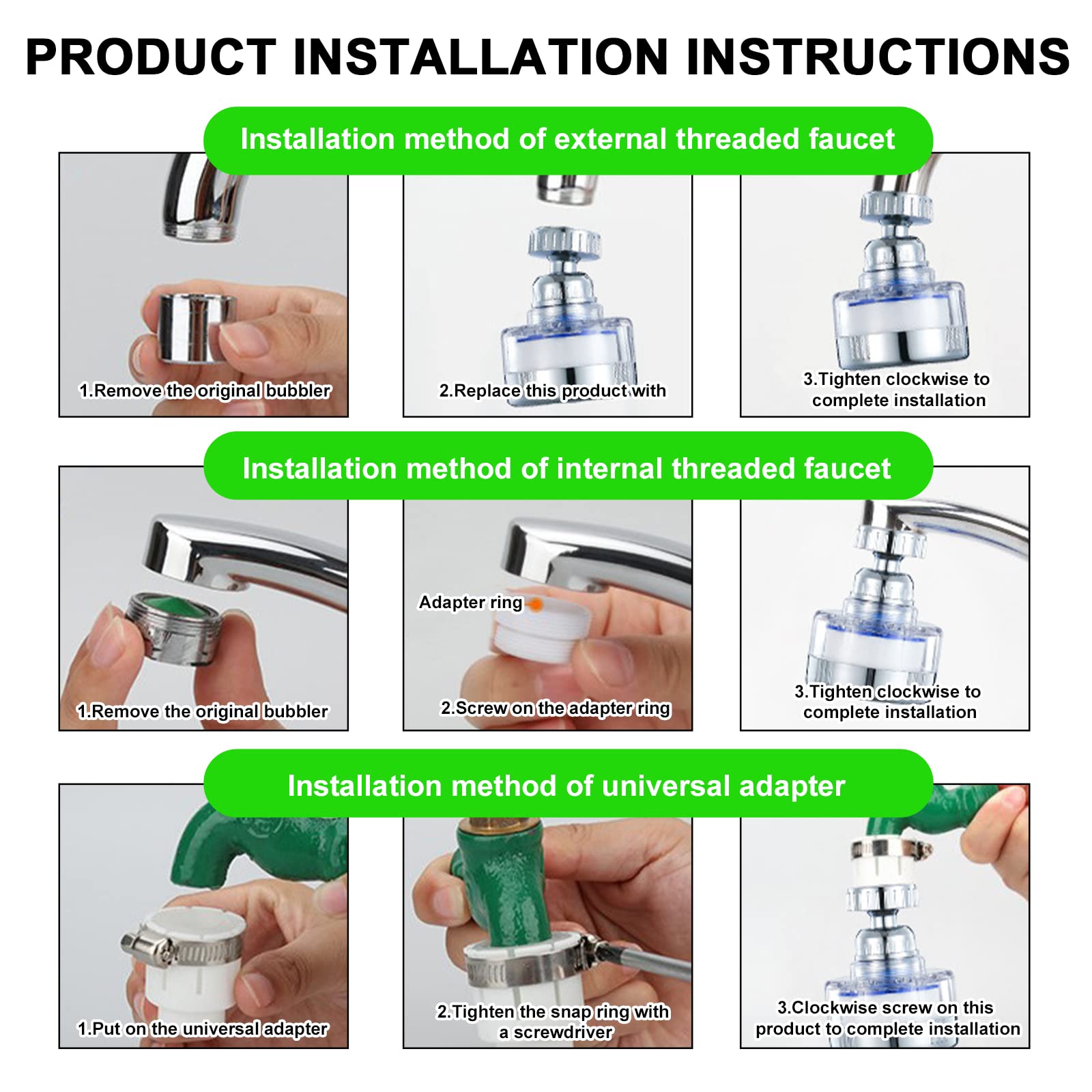 PRODUCT INSTALLATION INSTRUCTIONS

Installation method of external threaded faucet

1.Remove the original bubbler

2.Replace this product with

3.Tighten clockwise to complete installation

Installation method of internal threaded faucet

1.Remove the original bubbler

Adapter ring

2.Screw on the adapter ring

3.Tighten clockwise to complete installation

Installation method of universal adapter

1.Put on the universal adapter

2.Tighten the snap ring with a screwdriver

3.Clockwise screw on this product to complete installation