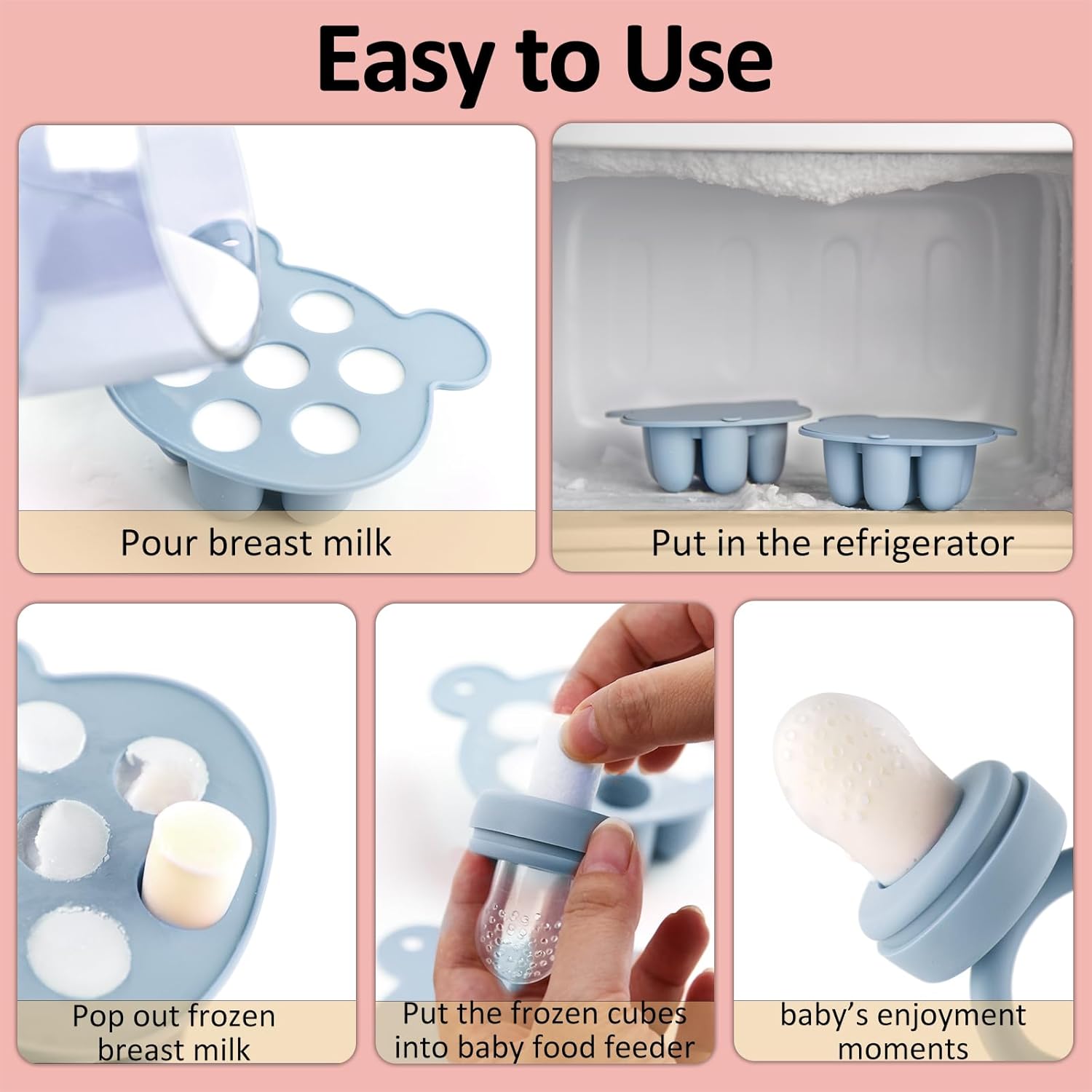 Easy to Use

Pour breast milk

Put in the refrigerator

Pop out frozen breast milk

Put the frozen cubes into baby food feeder

baby's enjoyment moments