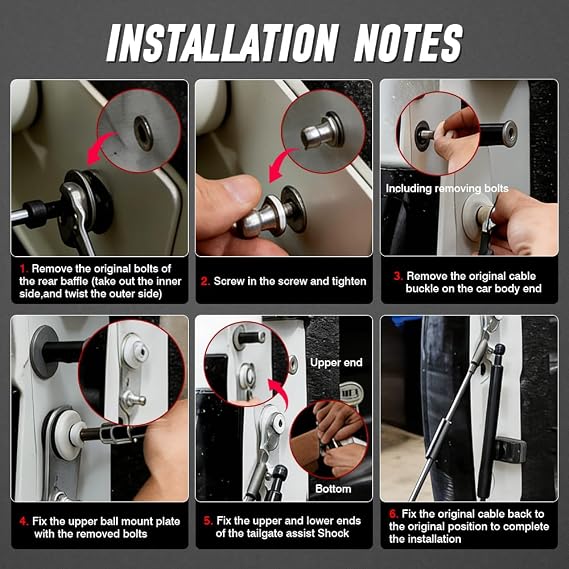 INSTALLATION NOTES

1. Remove the original bolts of the rear baffle (take out the inner side,and twist the outer side)

2. Screw in the screw and tighten

Including removing bolts

3. Remove the original cable buckle on the car body end

4. Fix the upper ball mount plate with the removed bolts

Upper end

Bottom

5. Fix the upper and lower ends of the tailgate assist Shock

6. Fix the original cable back to the original position to complete the installation