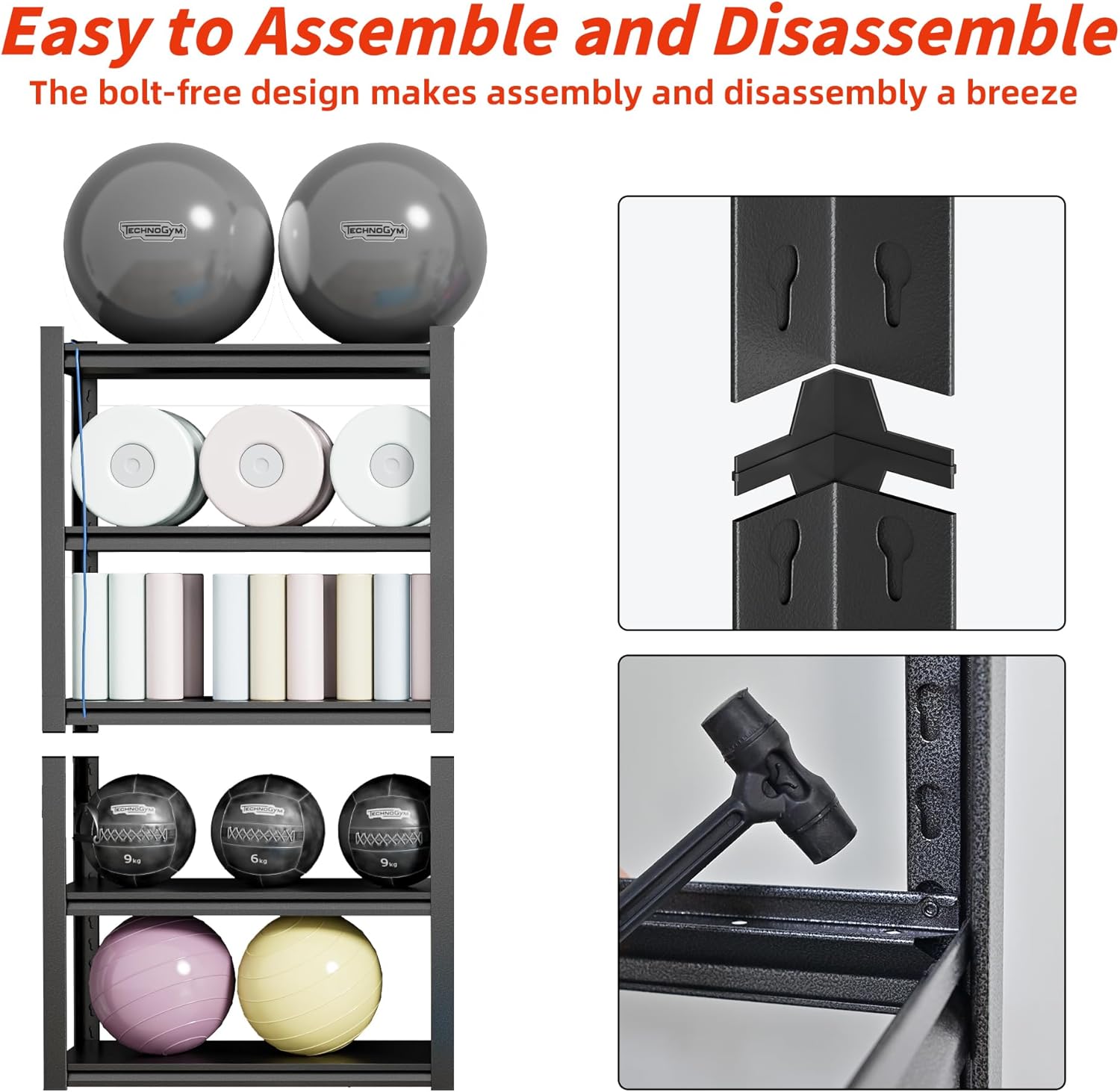 Easy to Assemble and Disassemble

The bolt-free design makes assembly and disassembly a breeze

TECHNOGYM TECHNOGYM

TECHNOGYM 9kg TECHNOGYM 6kg TECHNOGYM 9kg