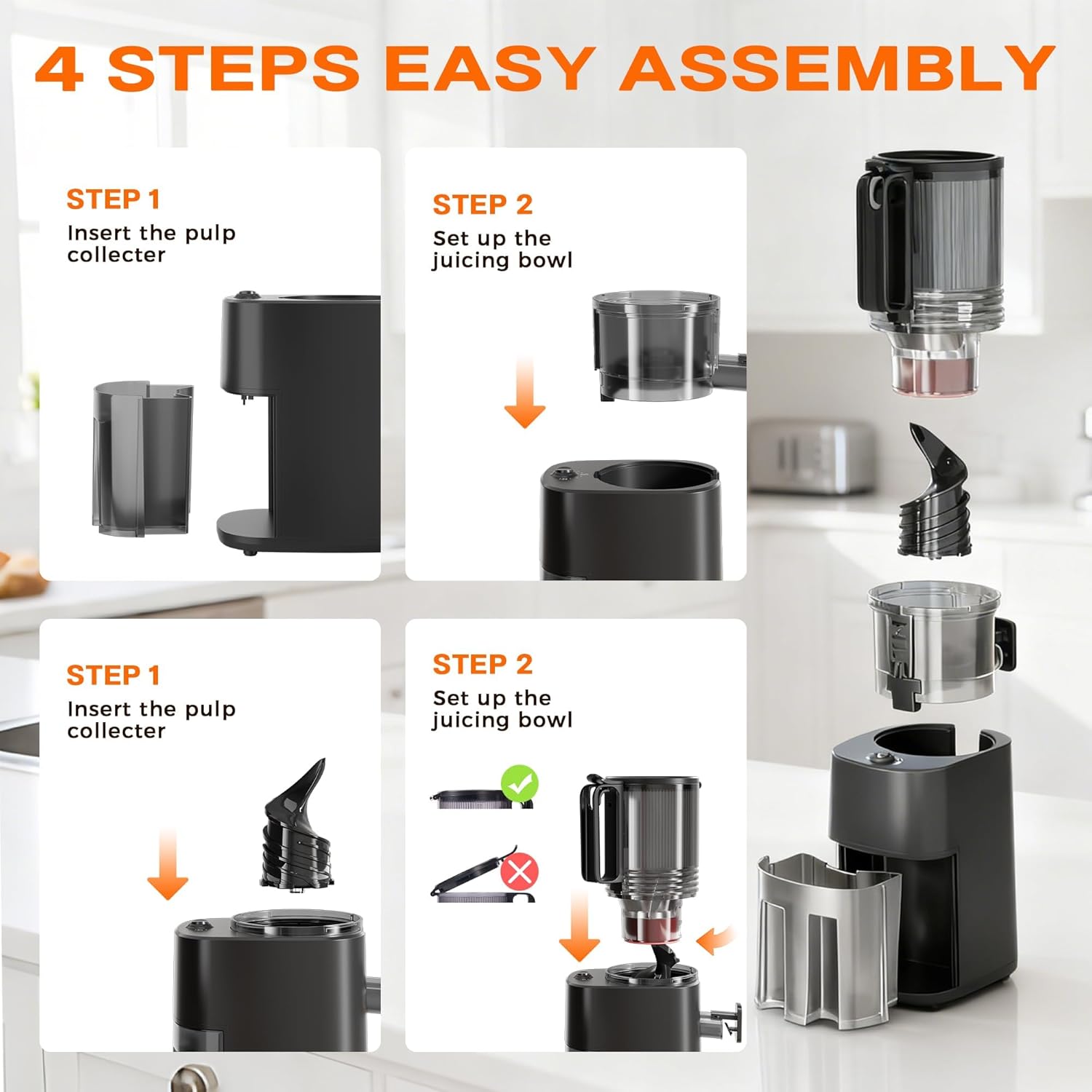 4 STEPS EASY ASSEMBLY

STEP 1
Insert the pulp collecter

STEP 2
Set up the juicing bowl

STEP 1
Insert the pulp collecter

STEP 2
Set up the juicing bowl