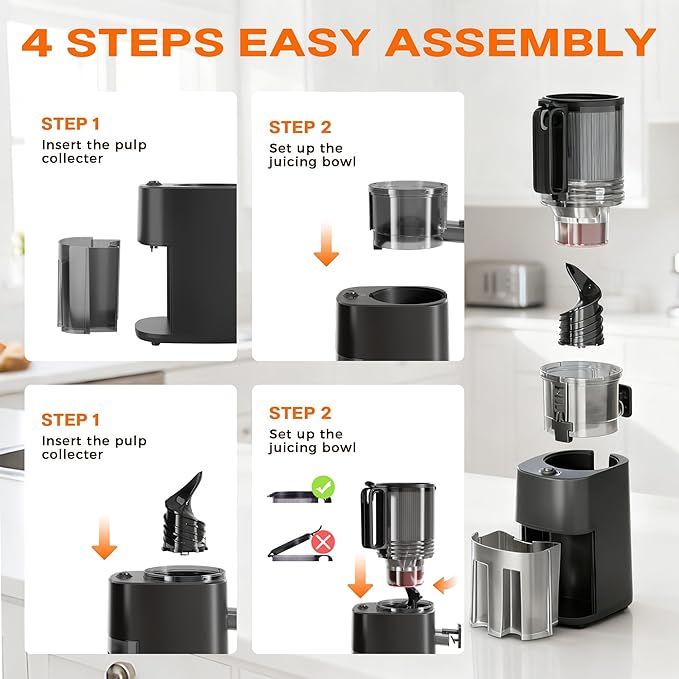 4 STEPS EASY ASSEMBLY

STEP 1
Insert the pulp collecter

STEP 2
Set up the juicing bowl

STEP 1
Insert the pulp collecter

STEP 2
Set up the juicing bowl