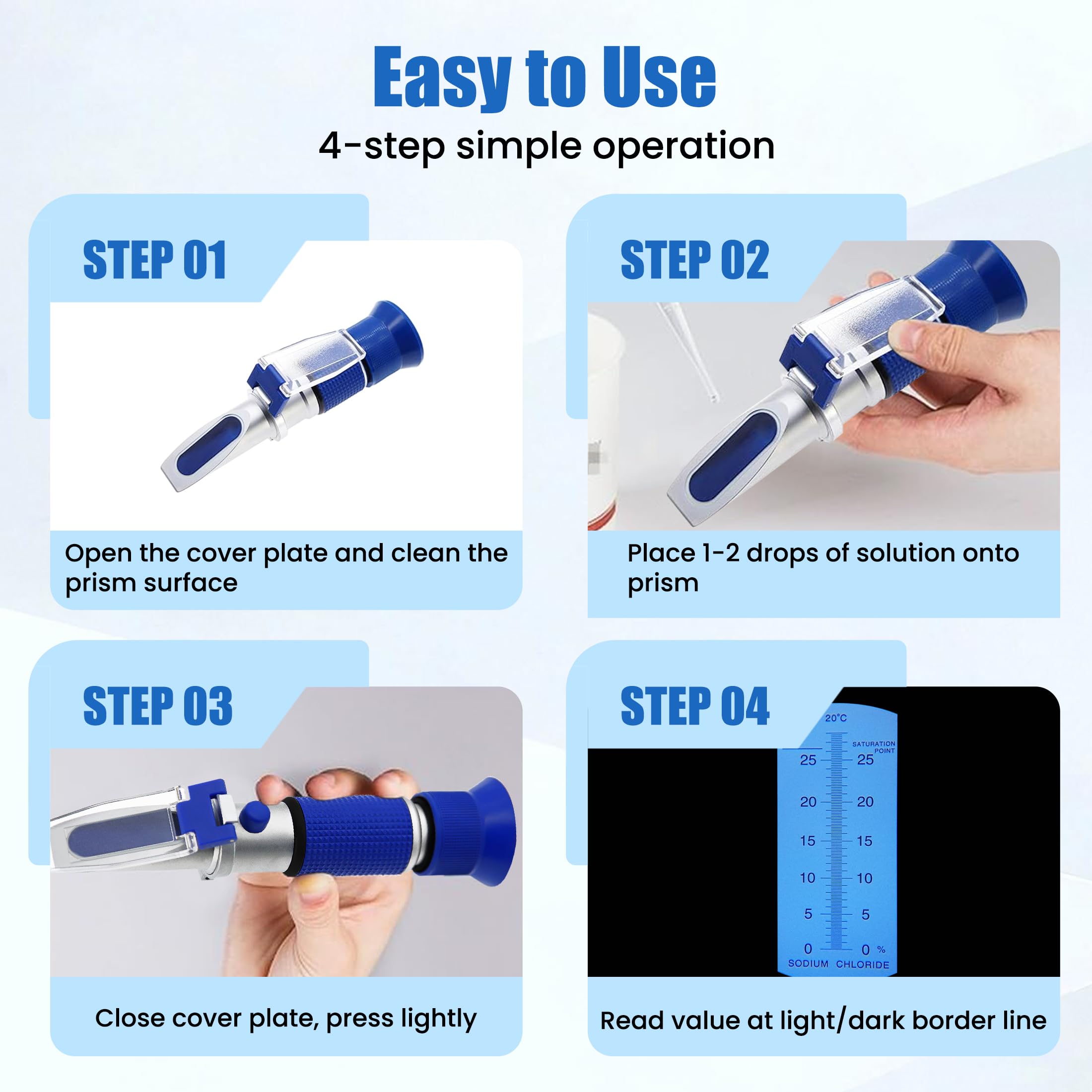 Easy to Use
4-step simple operation

STEP 01

Open the cover plate and clean the prism surface

STEP 02

Place 1-2 drops of solution onto prism

STEP 03

Close cover plate, press lightly

STEP 04

20°C
SATURATION POINT
25 25
20 20
15 15
10 10
5 5
0 0 %
SODIUM CHLORIDE

Read value at light/dark border line