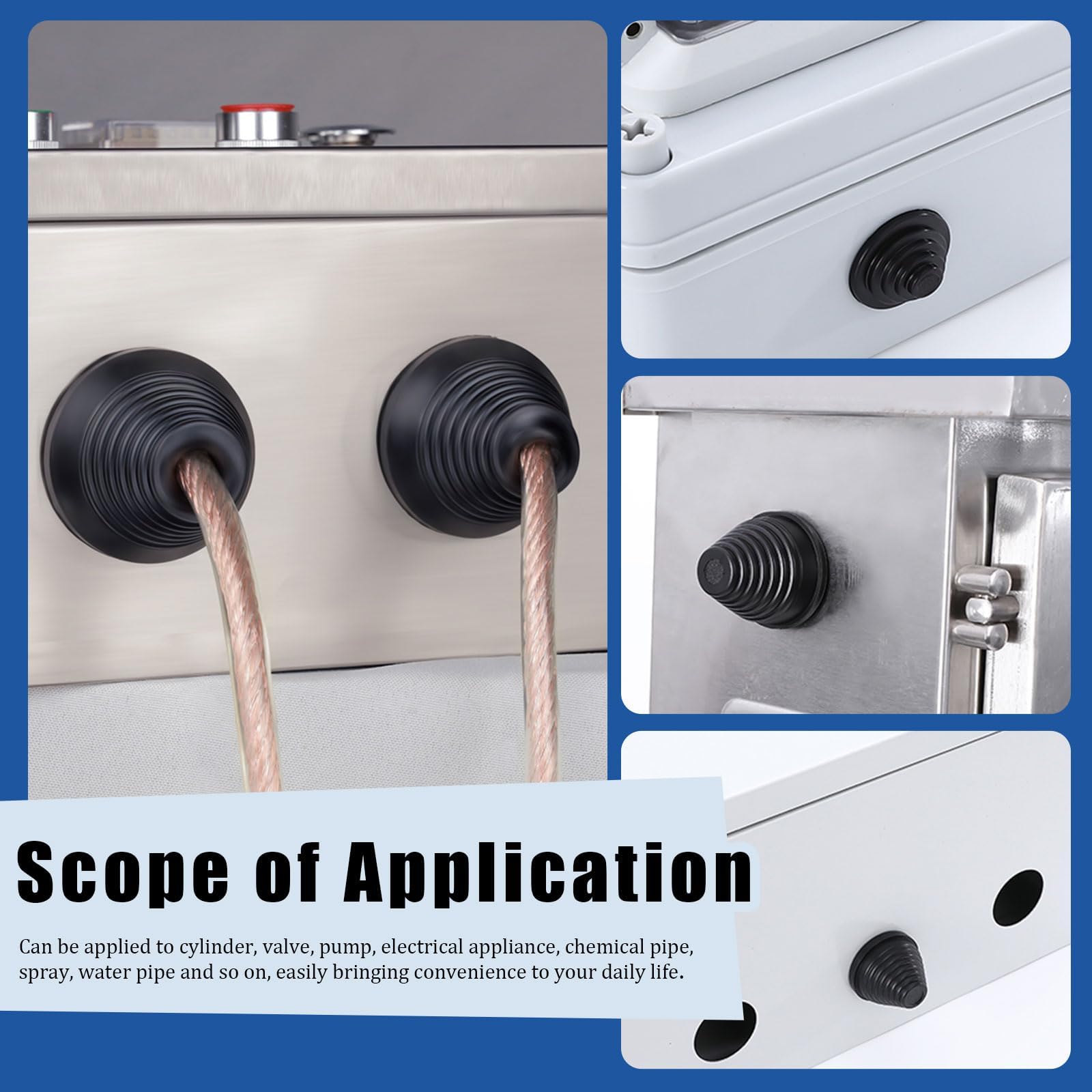 Scope of Application

Can be applied to cylinder, valve, pump, electrical appliance, chemical pipe, spray, water pipe and so on, easily bringing convenience to your daily life.