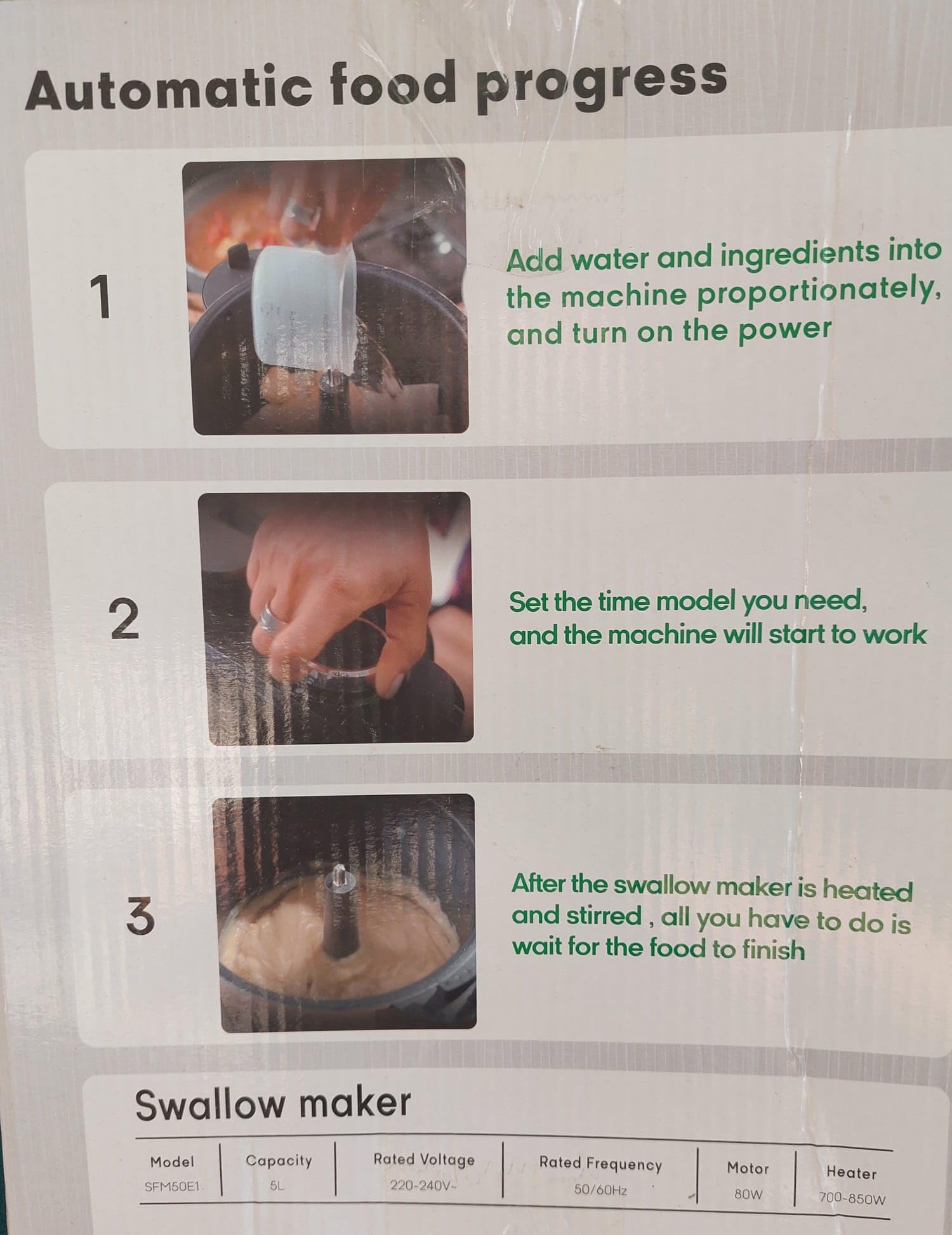 Automatic food progress

1

Add water and ingredients into the machine proportionately, and turn on the power

2

Set the time model you need, and the machine will start to work

3

After the swallow maker is heated and stirred , all you have to do is wait for the food to finish

Swallow maker

| Model | Capacity | Rated Voltage | Rated Frequency | Motor | Heater |
|---|---|---|---|---|---|
| SFM50E1 | 5L | 220-240V~ | 50/60Hz | 80W | 700-850W |