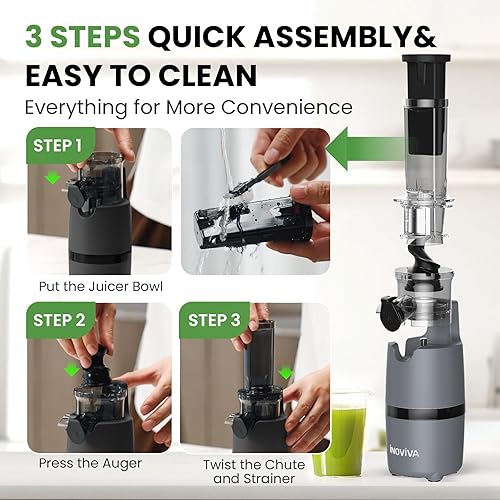 3 STEPS QUICK ASSEMBLY& EASY TO CLEAN

Everything for More Convenience

STEP 1

Put the Juicer Bowl

STEP 2

Press the Auger

STEP 3

Twist the Chute and Strainer

INOVIVA