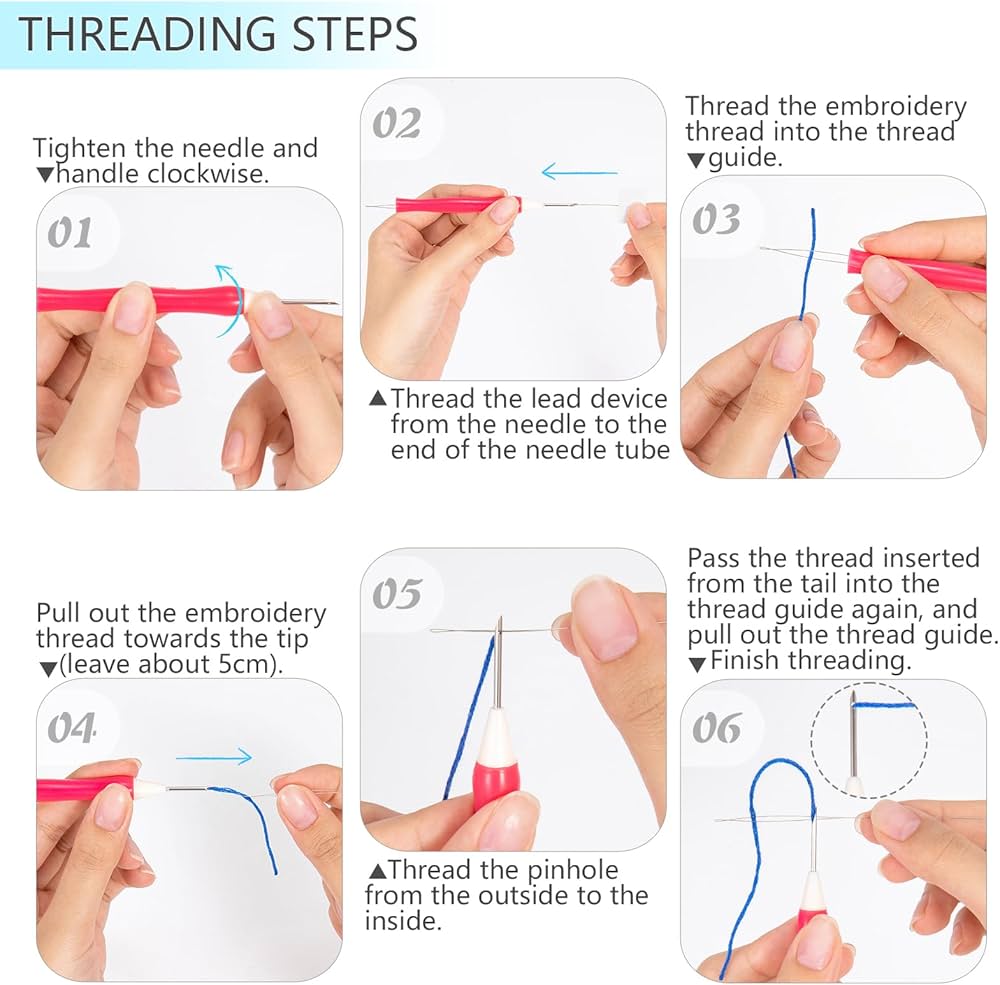 THREADING STEPS

Tighten the needle and ▼handle clockwise.

01

02

▲Thread the lead device from the needle to the end of the needle tube

Thread the embroidery thread into the thread ▼guide.

03

Pull out the embroidery thread towards the tip ▼(leave about 5cm).

04

05

▲Thread the pinhole from the outside to the inside.

Pass the thread inserted from the tail into the thread guide again, and pull out the thread guide. ▼Finish threading.

06