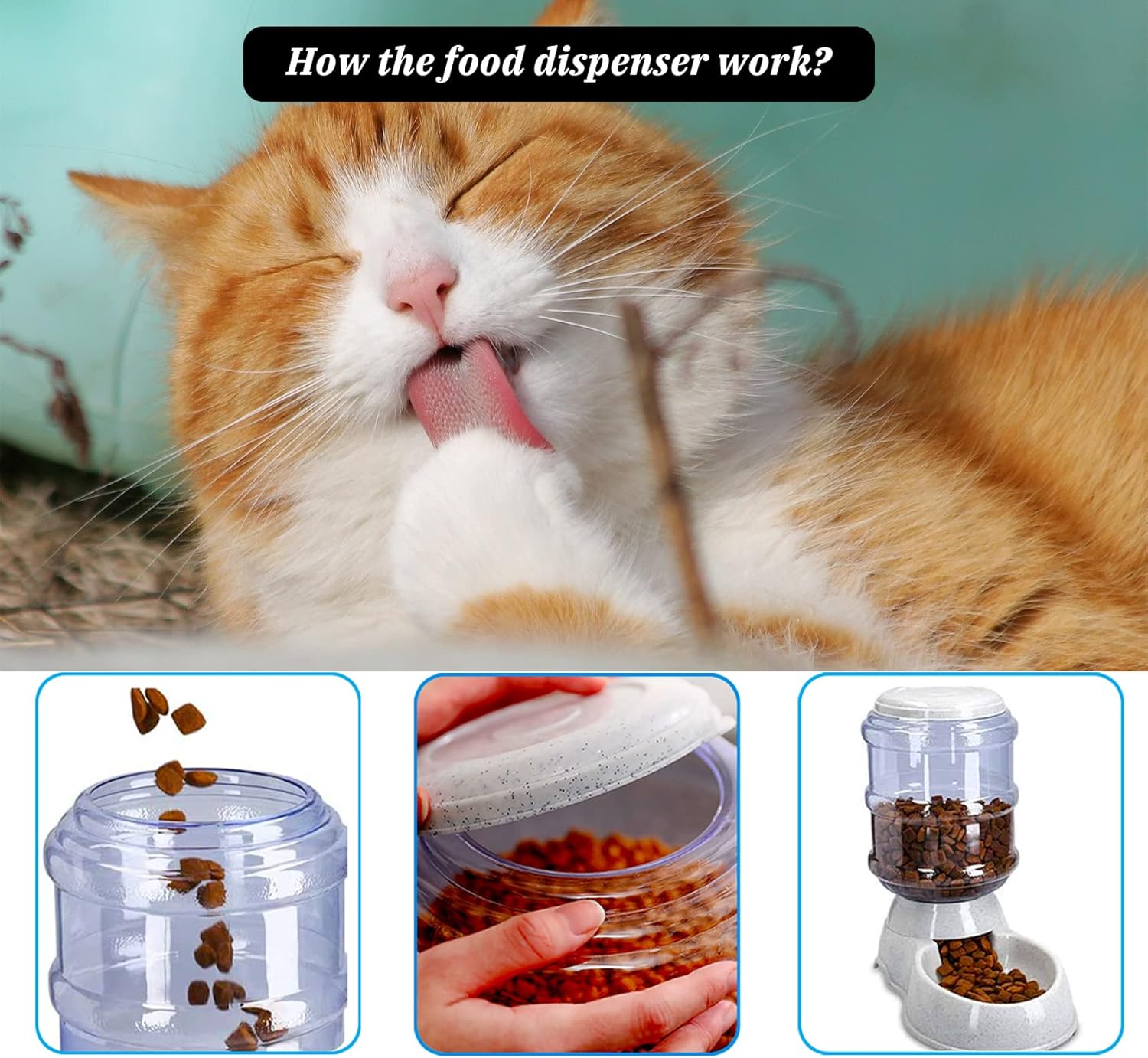 How the food dispenser work?