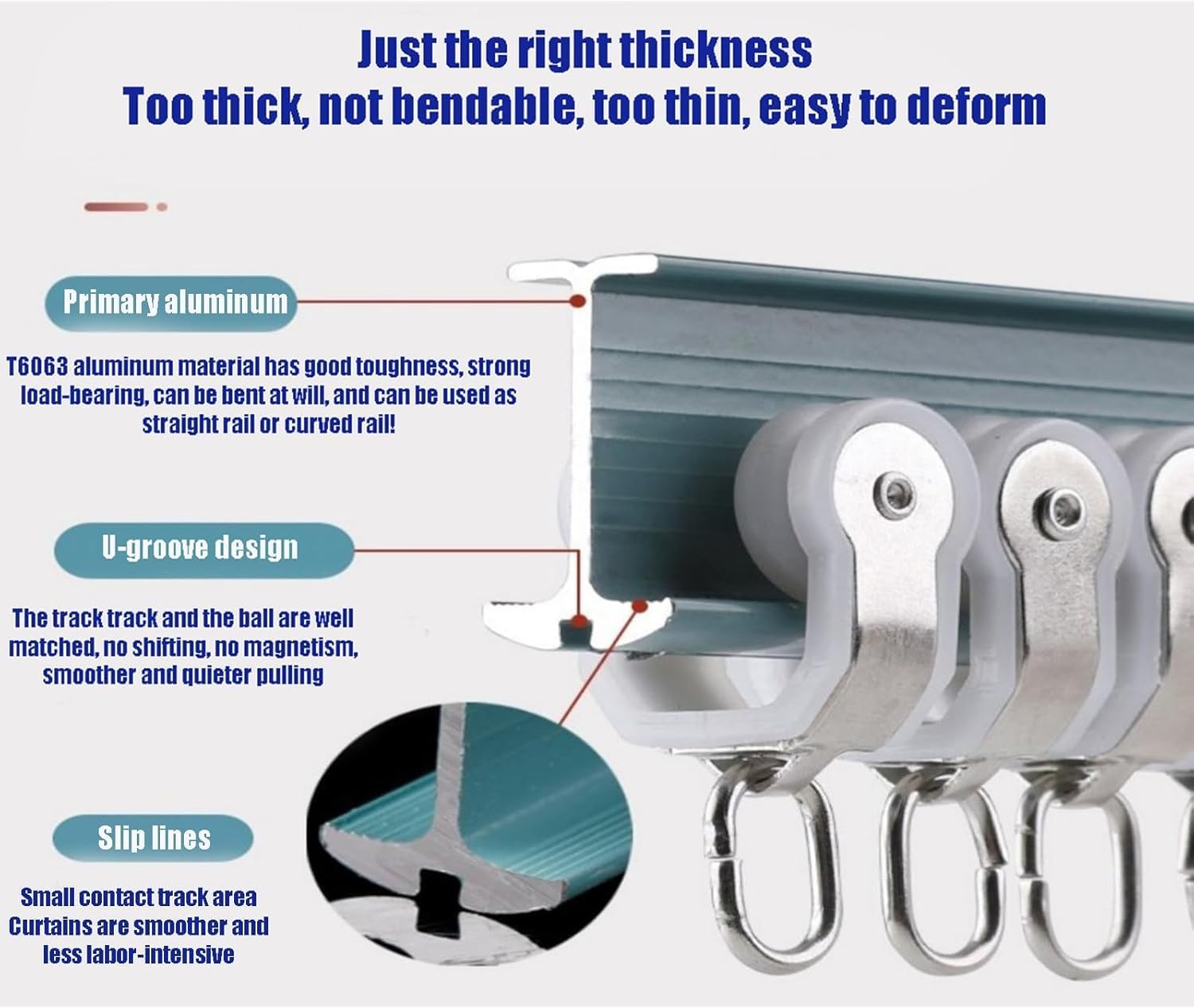 Just the right thickness
Too thick, not bendable, too thin, easy to deform

Primary aluminum

T6063 aluminum material has good toughness, strong load-bearing, can be bent at will, and can be used as straight rail or curved rail!

U-groove design

The track track and the ball are well matched, no shifting, no magnetism, smoother and quieter pulling

Slip lines

Small contact track area
Curtains are smoother and less labor-intensive