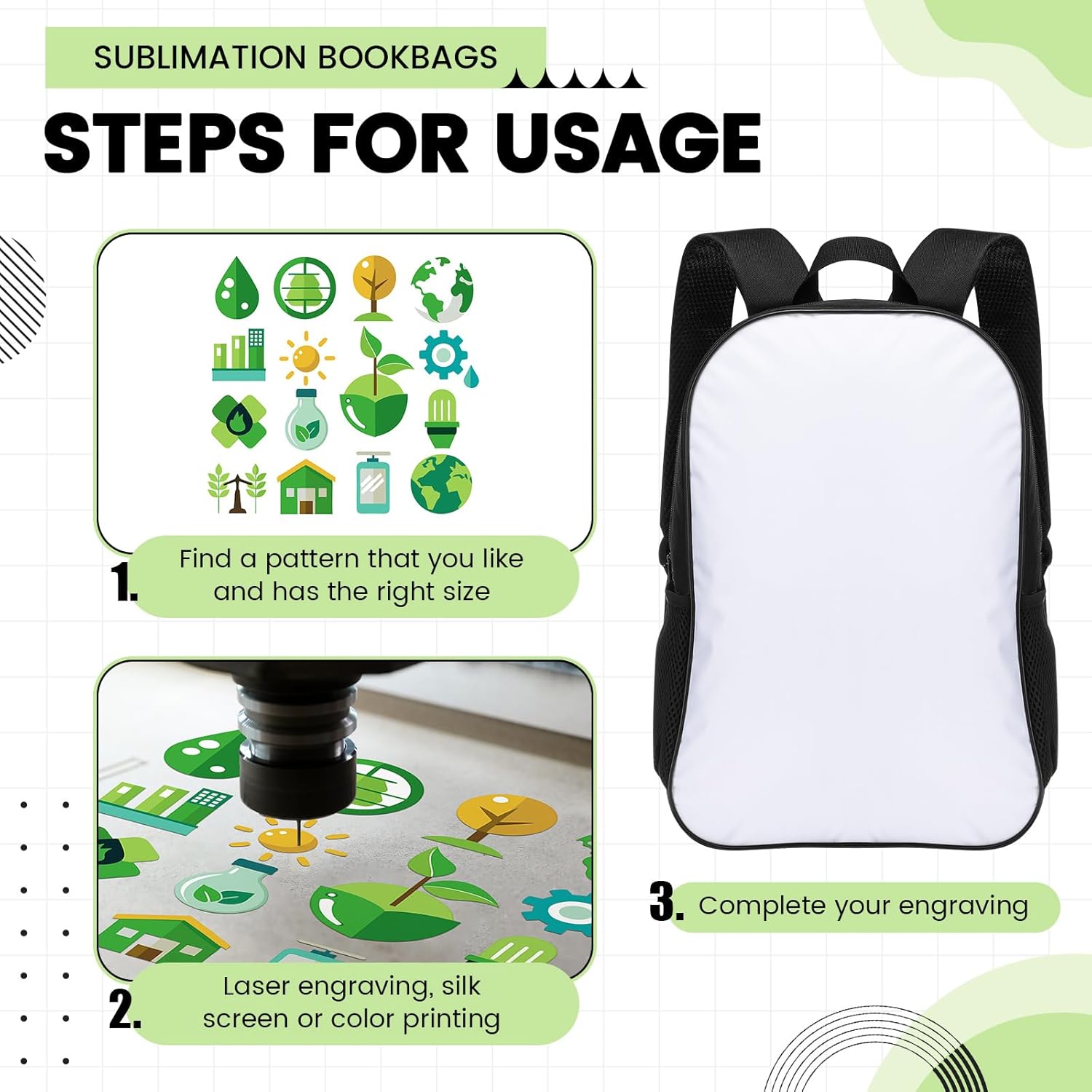 SUBLIMATION BOOKBAGS

STEPS FOR USAGE

1. Find a pattern that you like and has the right size

2. Laser engraving, silk screen or color printing

3. Complete your engraving