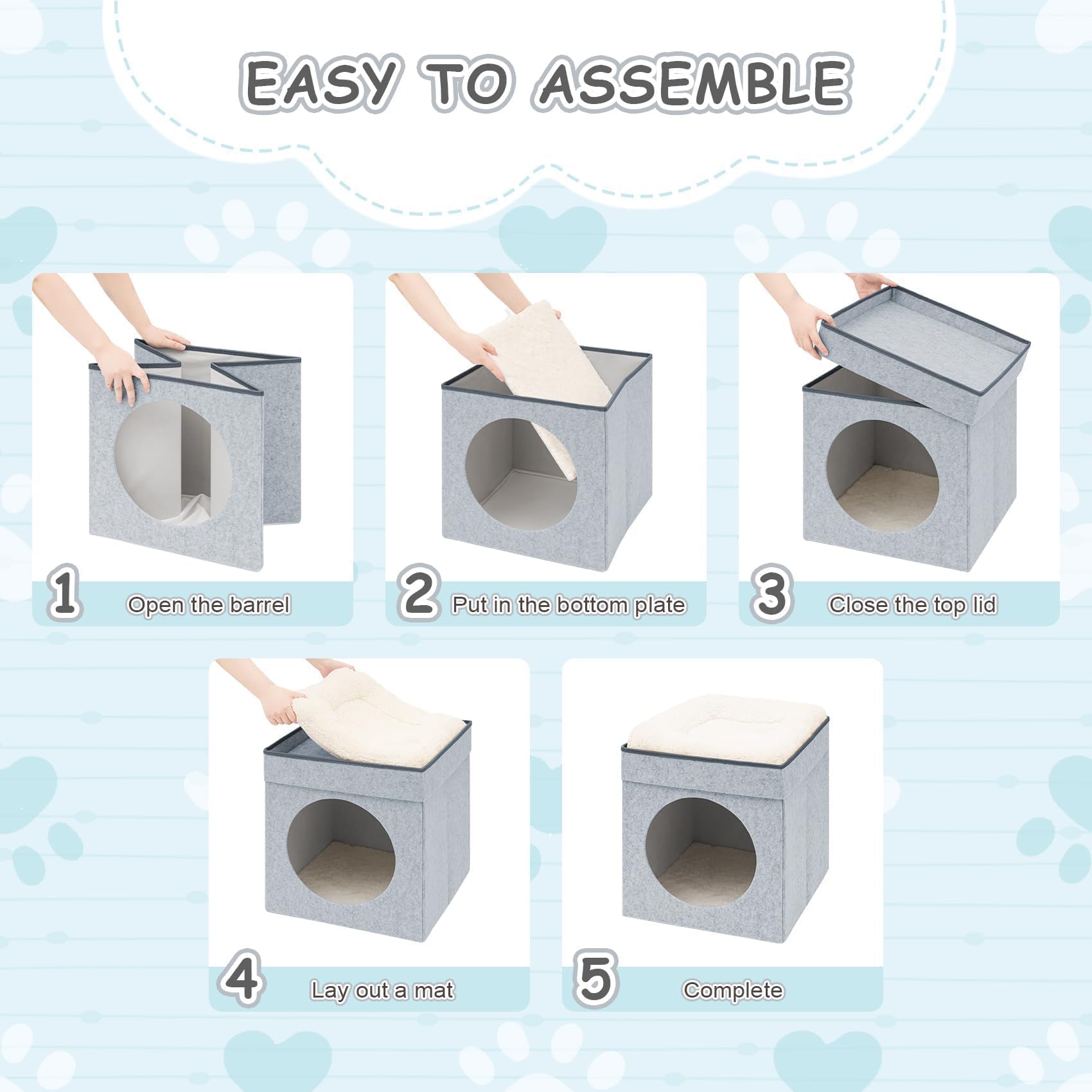 EASY TO ASSEMBLE

1 Open the barrel

2 Put in the bottom plate

3 Close the top lid

4 Lay out a mat

5 Complete