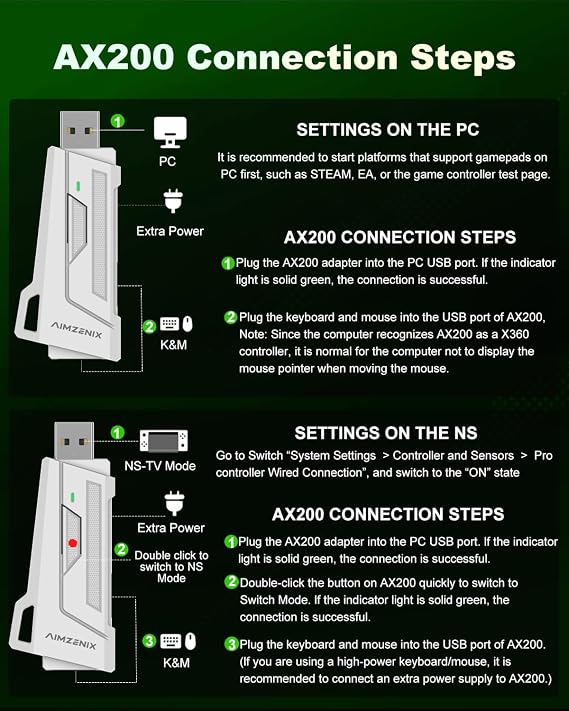 AX200 Connection Steps

1 PC

Extra Power

AIMZENIX

2 K&M

SETTINGS ON THE PC

It is recommended to start platforms that support gamepads on PC first, such as STEAM, EA, or the game controller test page.

AX200 CONNECTION STEPS

1 Plug the AX200 adapter into the PC USB port. If the indicator light is solid green, the connection is successful.

2 Plug the keyboard and mouse into the USB port of AX200, Note: Since the computer recognizes AX200 as a X360 controller, it is normal for the computer not to display the mouse pointer when moving the mouse.

1 NS-TV Mode

Extra Power

2 Double click to switch to NS Mode

AIMZENIX

3 K&M

SETTINGS ON THE NS

Go to Switch "System Settings > Controller and Sensors > Pro controller Wired Connection", and switch to the "ON" state

AX200 CONNECTION STEPS

1 Plug the AX200 adapter into the PC USB port. If the indicator light is solid green, the connection is successful.

2 Double-click the button on AX200 quickly to switch to Switch Mode. If the indicator light is solid green, the connection is successful.

3 Plug the keyboard and mouse into the USB port of AX200. (If you are using a high-power keyboard/mouse, it is recommended to connect an extra power supply to AX200.)