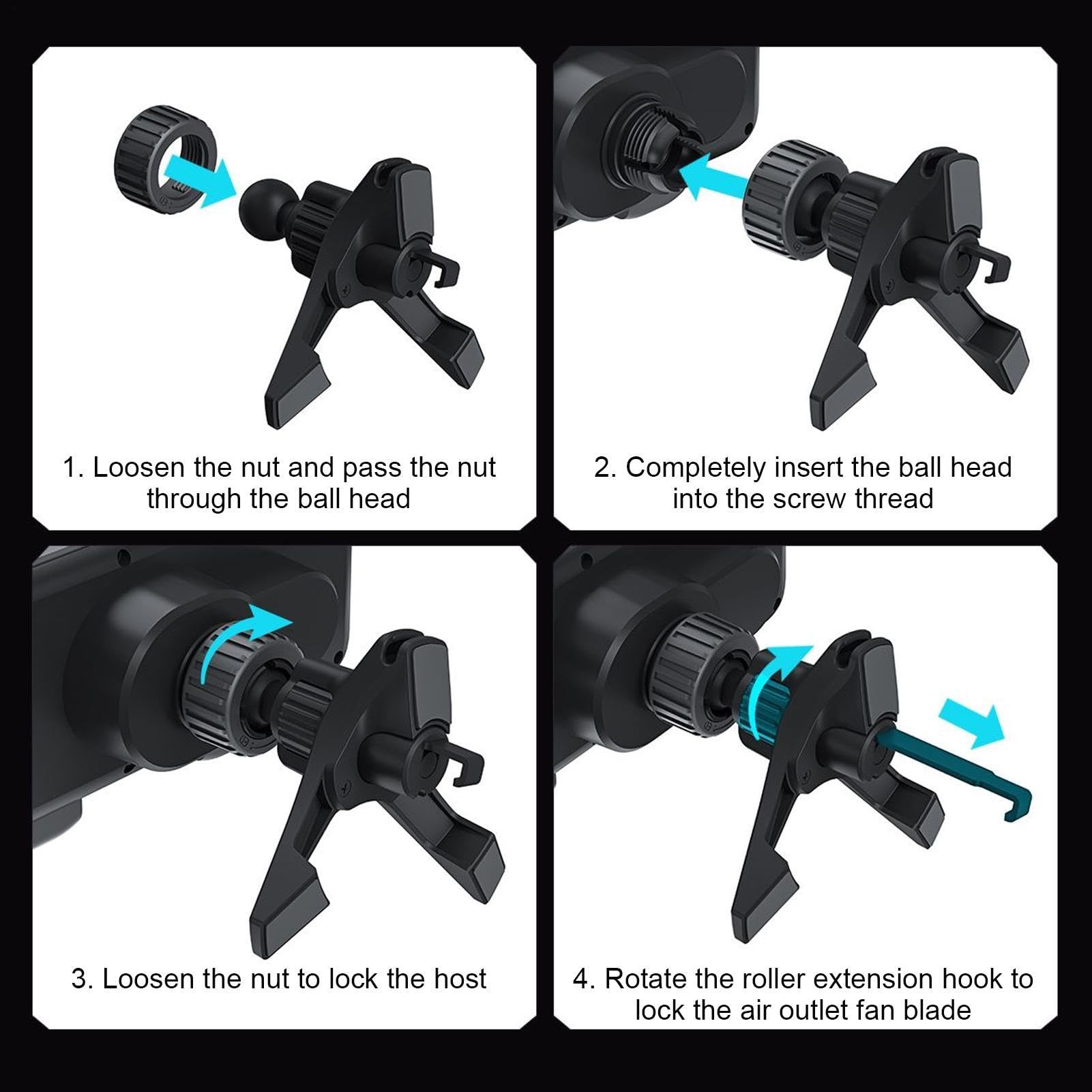 1. Loosen the nut and pass the nut through the ball head

2. Completely insert the ball head into the screw thread

3. Loosen the nut to lock the host

4. Rotate the roller extension hook to lock the air outlet fan blade