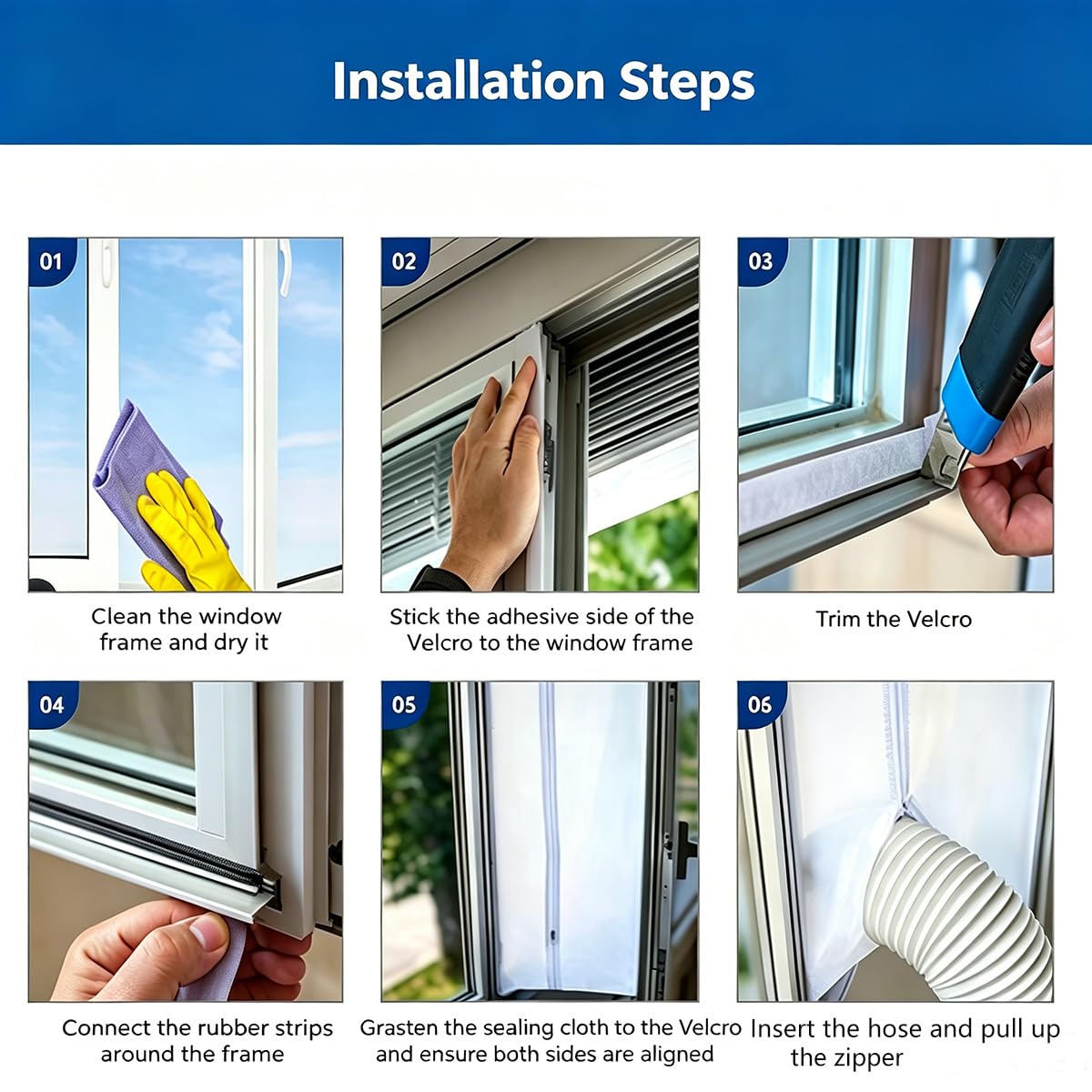 Installation Steps

01

Clean the window frame and dry it

02

Stick the adhesive side of the Velcro to the window frame

03

Trim the Velcro

04

Connect the rubber strips around the frame

05

Grasten the sealing cloth to the Velcro and ensure both sides are aligned

06

Insert the hose and pull up the zipper