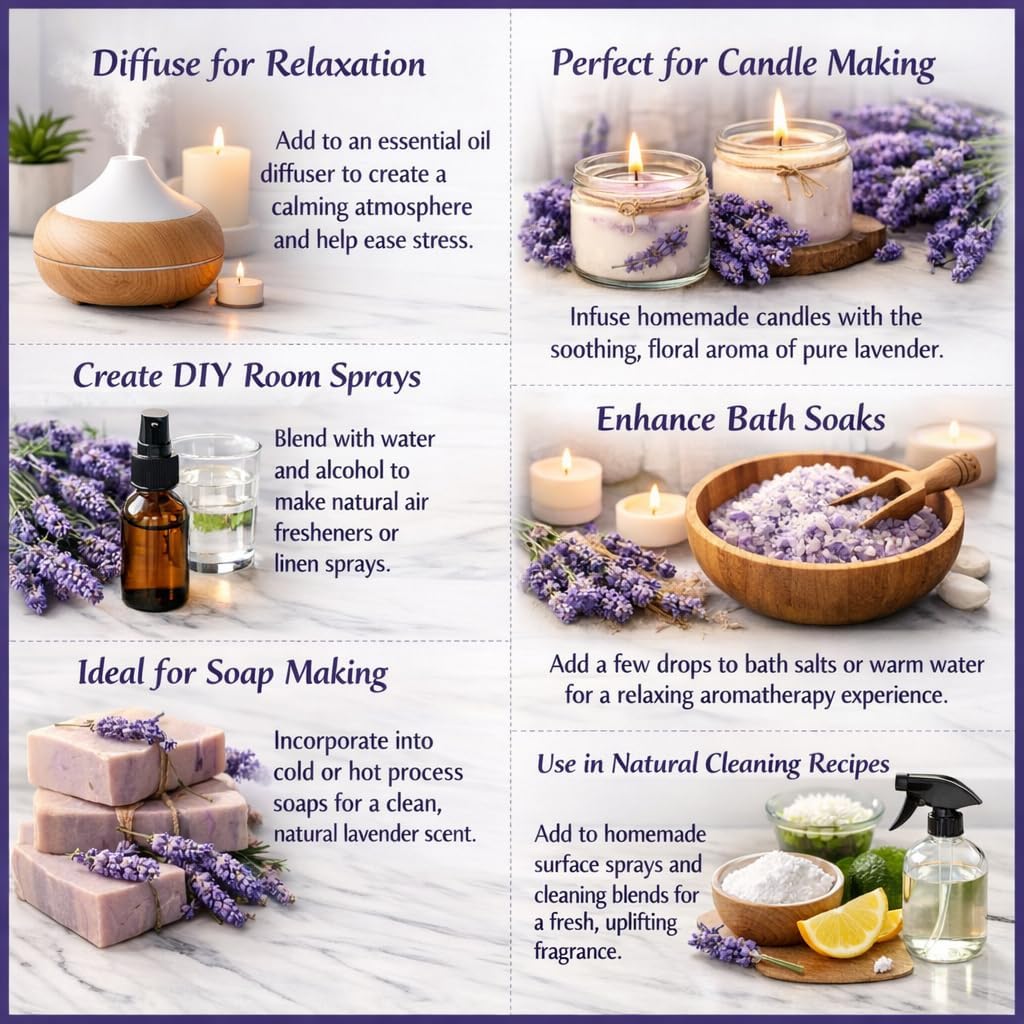 Diffuse for Relaxation

Add to an essential oil diffuser to create a calming atmosphere and help ease stress.

Create DIY Room Sprays

Blend with water and alcohol to make natural air fresheners or linen sprays.

Ideal for Soap Making

Incorporate into cold or hot process soaps for a clean, natural lavender scent.

Perfect for Candle Making

Infuse homemade candles with the soothing, floral aroma of pure lavender.

Enhance Bath Soaks

Add a few drops to bath salts or warm water for a relaxing aromatherapy experience.

Use in Natural Cleaning Recipes

Add to homemade surface sprays and cleaning blends for a fresh, uplifting fragrance.