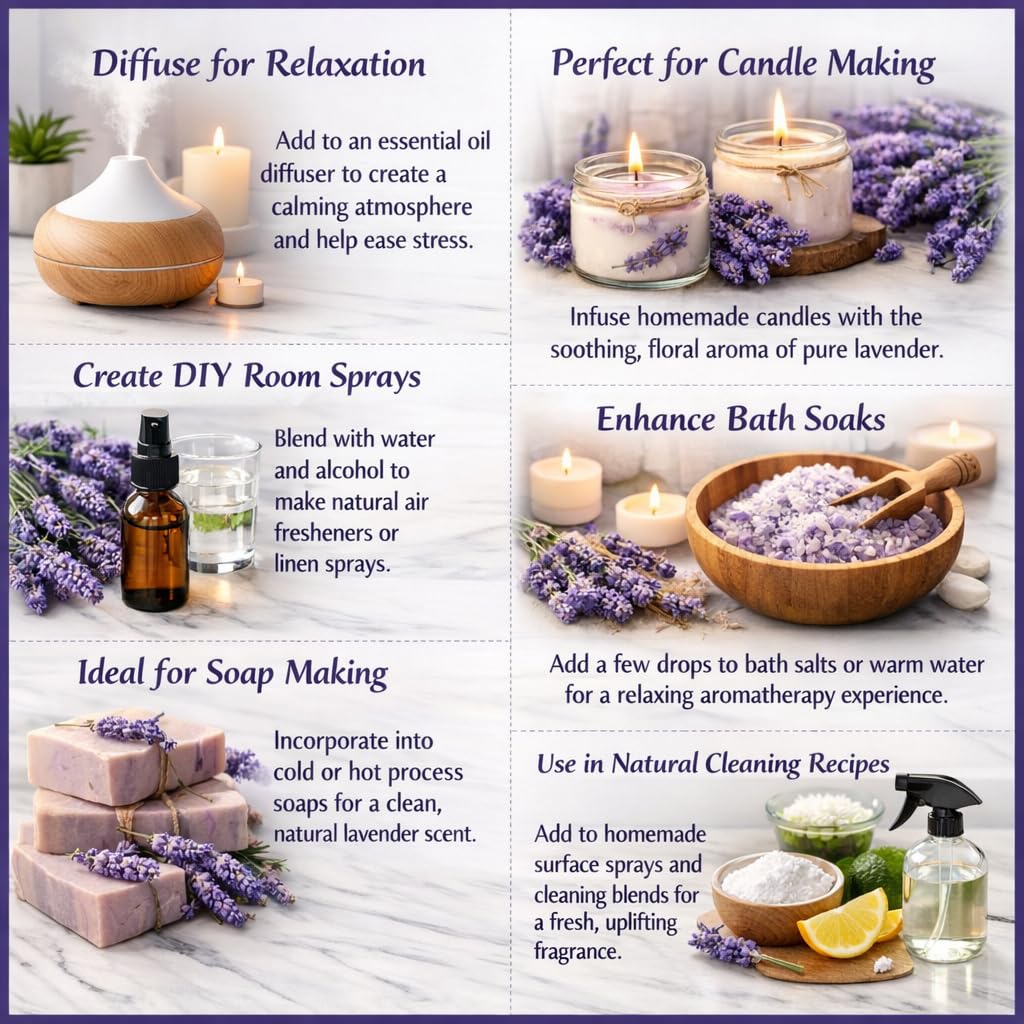 Diffuse for Relaxation

Add to an essential oil diffuser to create a calming atmosphere and help ease stress.

Create DIY Room Sprays

Blend with water and alcohol to make natural air fresheners or linen sprays.

Ideal for Soap Making

Incorporate into cold or hot process soaps for a clean, natural lavender scent.

Perfect for Candle Making

Infuse homemade candles with the soothing, floral aroma of pure lavender.

Enhance Bath Soaks

Add a few drops to bath salts or warm water for a relaxing aromatherapy experience.

Use in Natural Cleaning Recipes

Add to homemade surface sprays and cleaning blends for a fresh, uplifting fragrance.