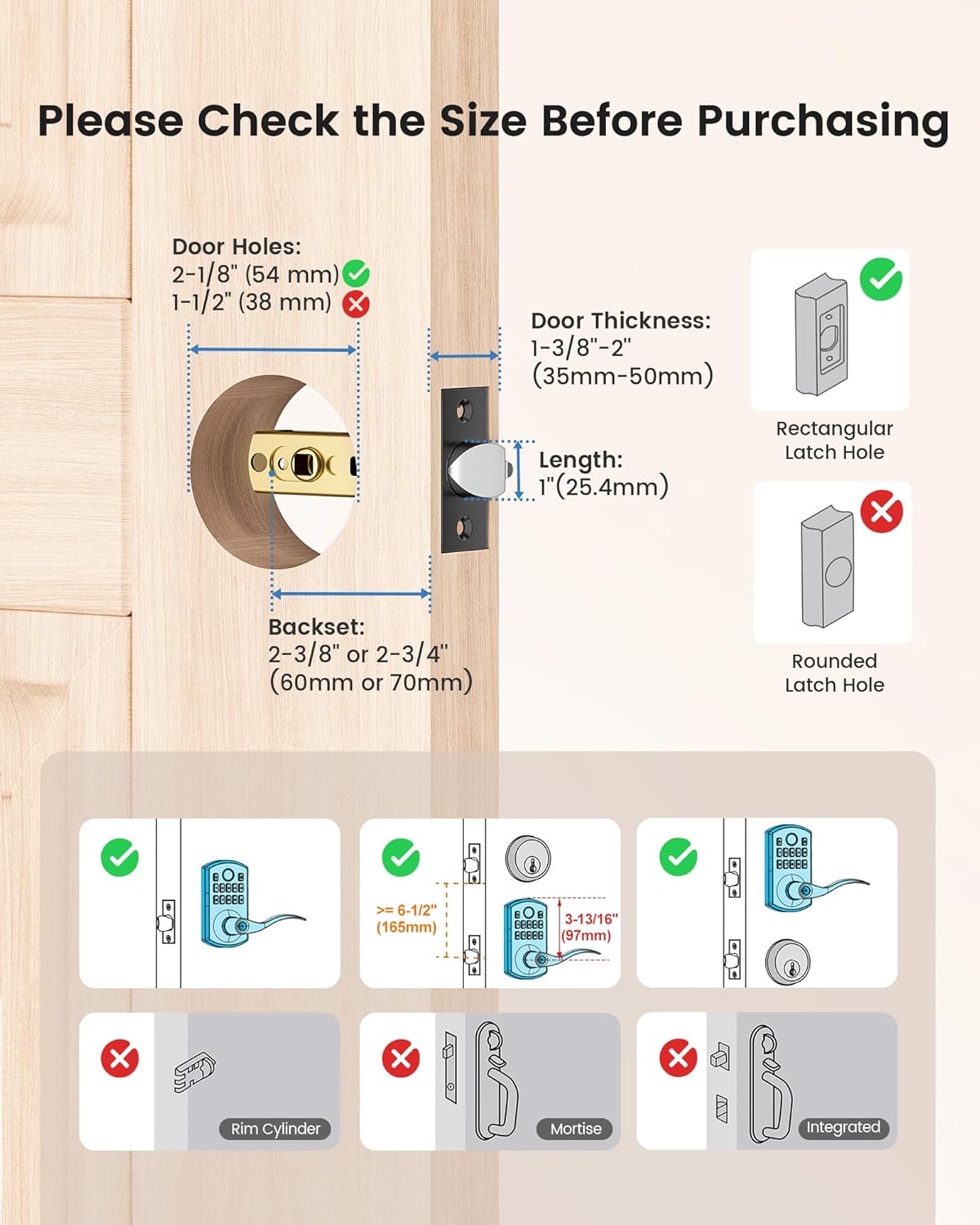 Please Check the Size Before Purchasing

Door Holes:
2-1/8" (54 mm)
1-1/2" (38 mm)

Door Thickness:
1-3/8"-2"
(35mm-50mm)

Length:
1"(25.4mm)

Backset:
2-3/8" or 2-3/4"
(60mm or 70mm)

Rectangular
Latch Hole

Rounded
Latch Hole

>= 6-1/2"
(165mm)

3-13/16"
(97mm)

Rim Cylinder

Mortise

Integrated