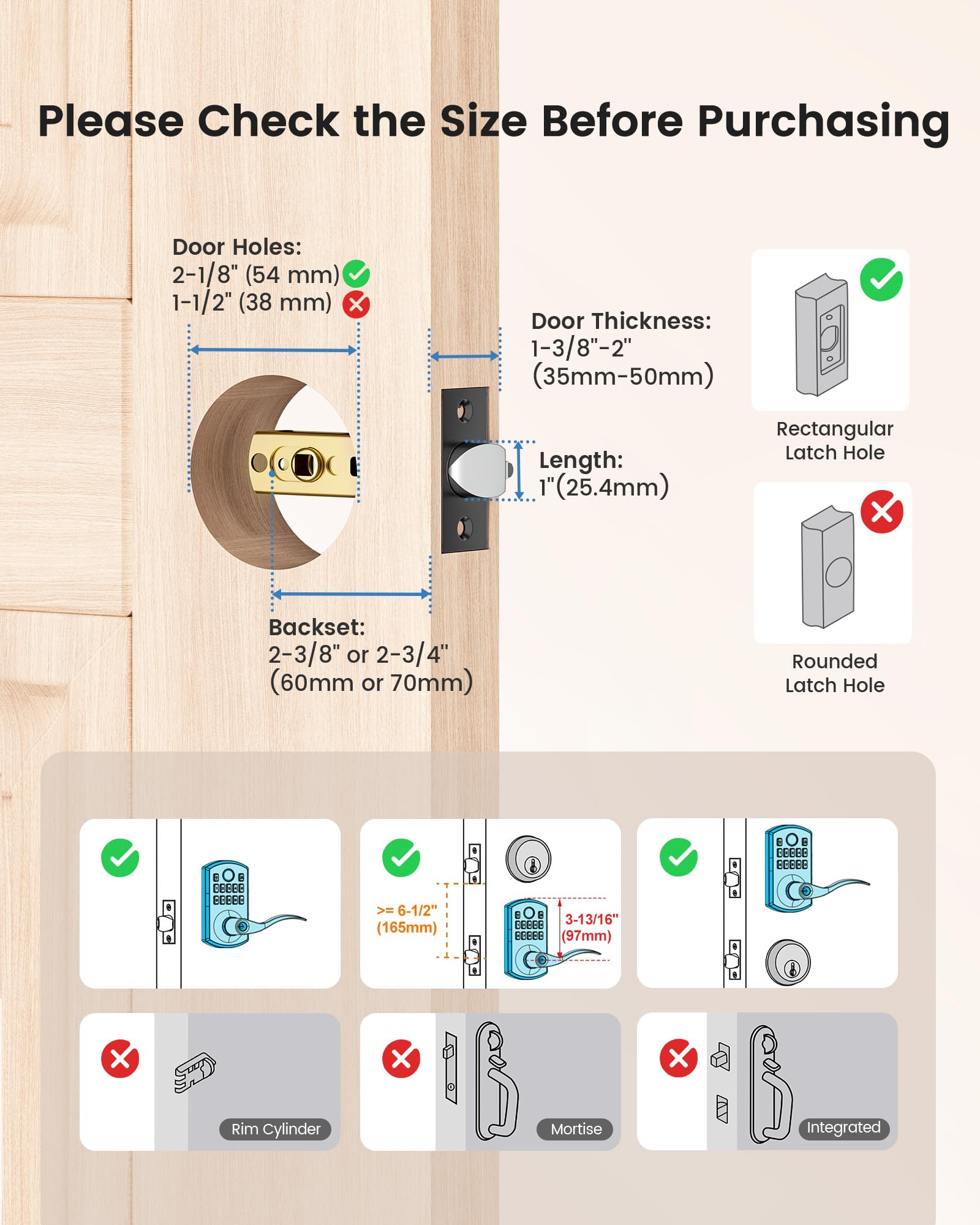 Please Check the Size Before Purchasing

Door Holes:
2-1/8" (54 mm)
1-1/2" (38 mm)

Door Thickness:
1-3/8"-2"
(35mm-50mm)

Length:
1"(25.4mm)

Backset:
2-3/8" or 2-3/4"
(60mm or 70mm)

Rectangular Latch Hole

Rounded Latch Hole

>= 6-1/2" (165mm)

3-13/16" (97mm)

Rim Cylinder

Mortise

Integrated