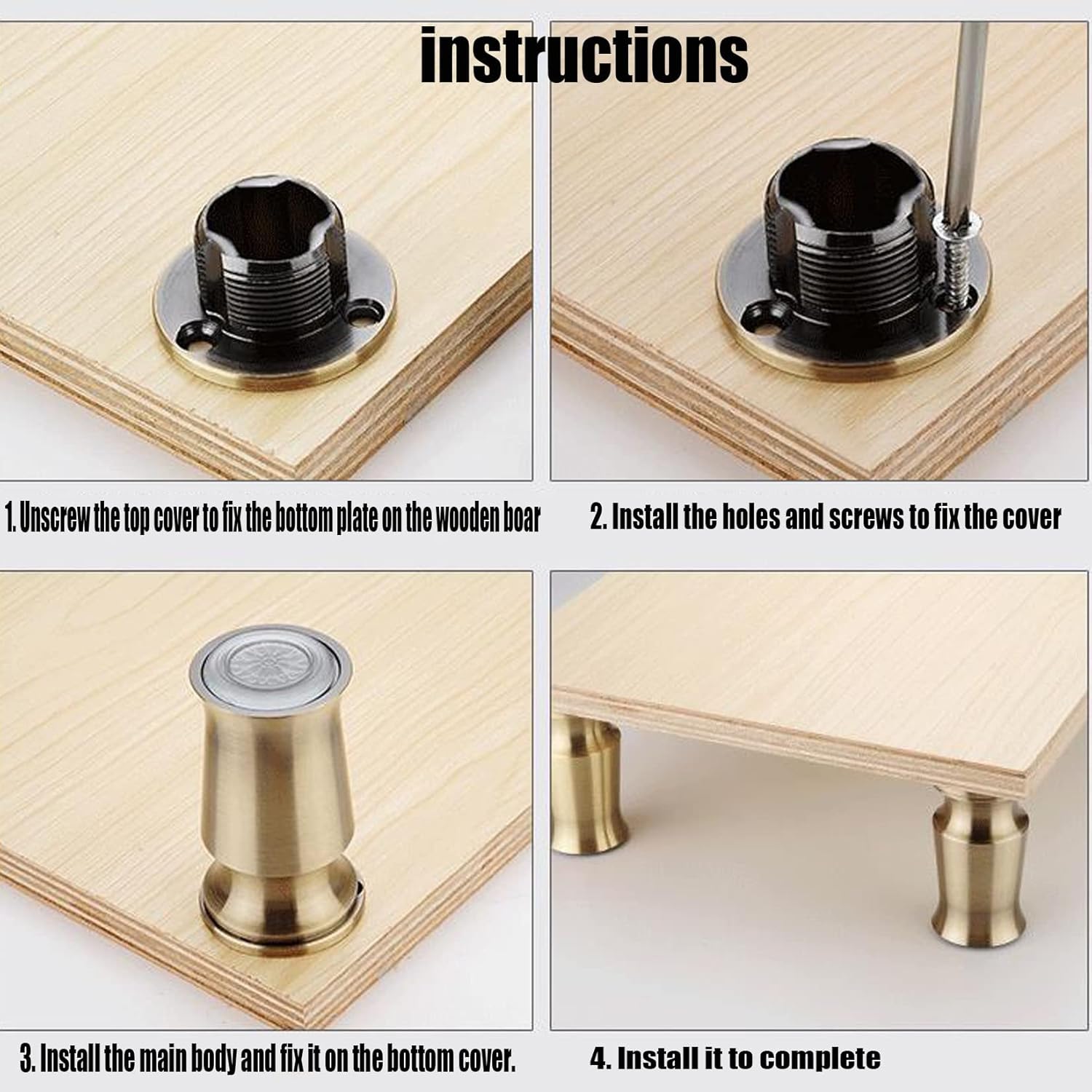 instructions

1. Unscrew the top cover to fix the bottom plate on the wooden boar

2. Install the holes and screws to fix the cover

3. Install the main body and fix it on the bottom cover.

4. Install it to complete