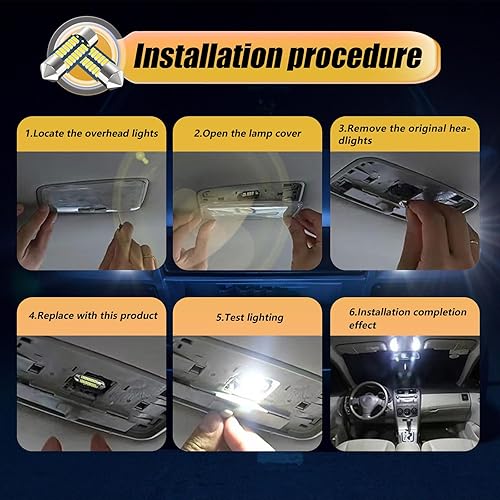 Installation procedure

1.Locate the overhead lights

2.Open the lamp cover

3.Remove the original headlights

4.Replace with this product

5.Test lighting

6.Installation completion effect