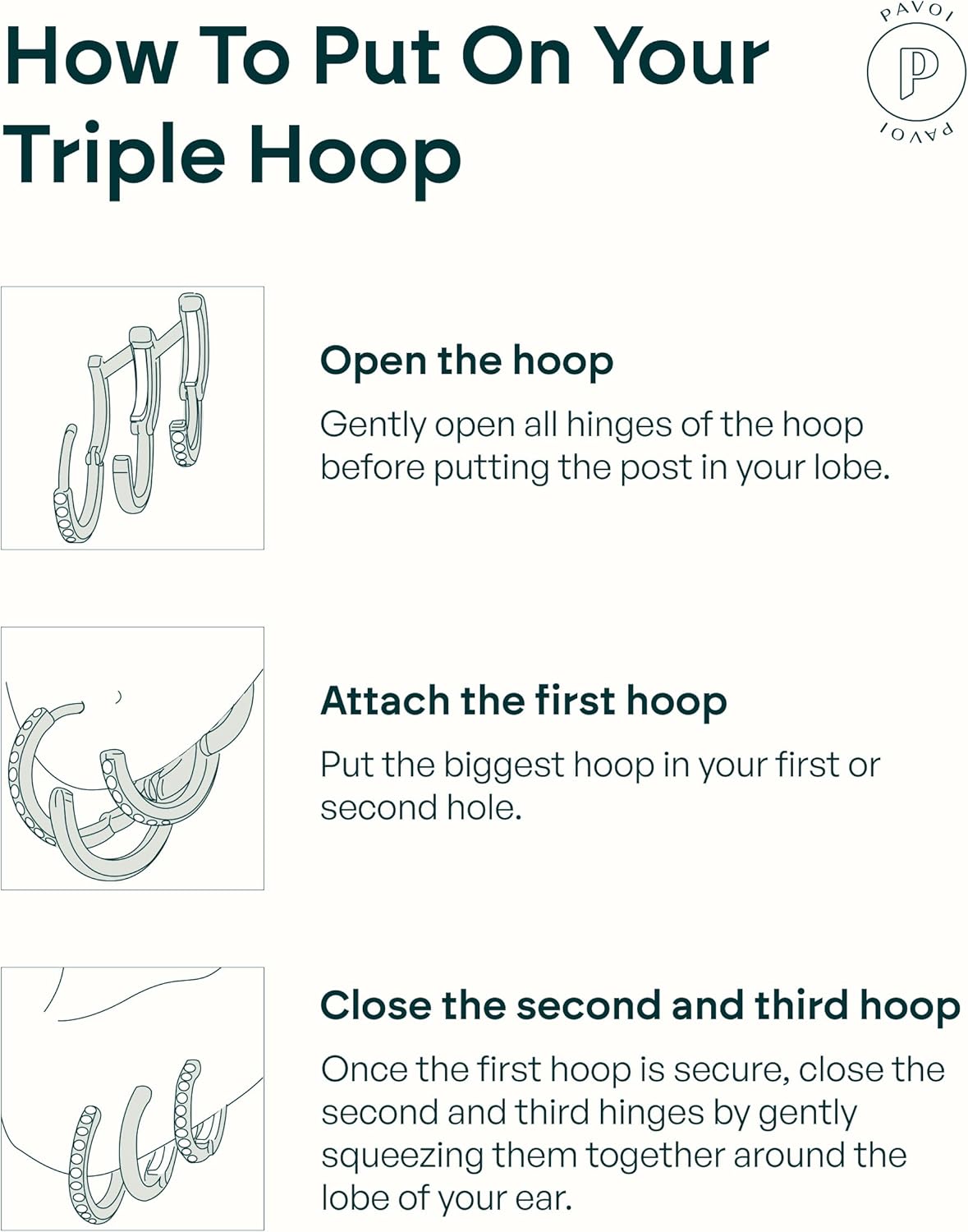 How To Put On Your Triple Hoop

PAVOI
P
PAVOI

Open the hoop

Gently open all hinges of the hoop before putting the post in your lobe.

Attach the first hoop

Put the biggest hoop in your first or second hole.

Close the second and third hoop

Once the first hoop is secure, close the second and third hinges by gently squeezing them together around the lobe of your ear.