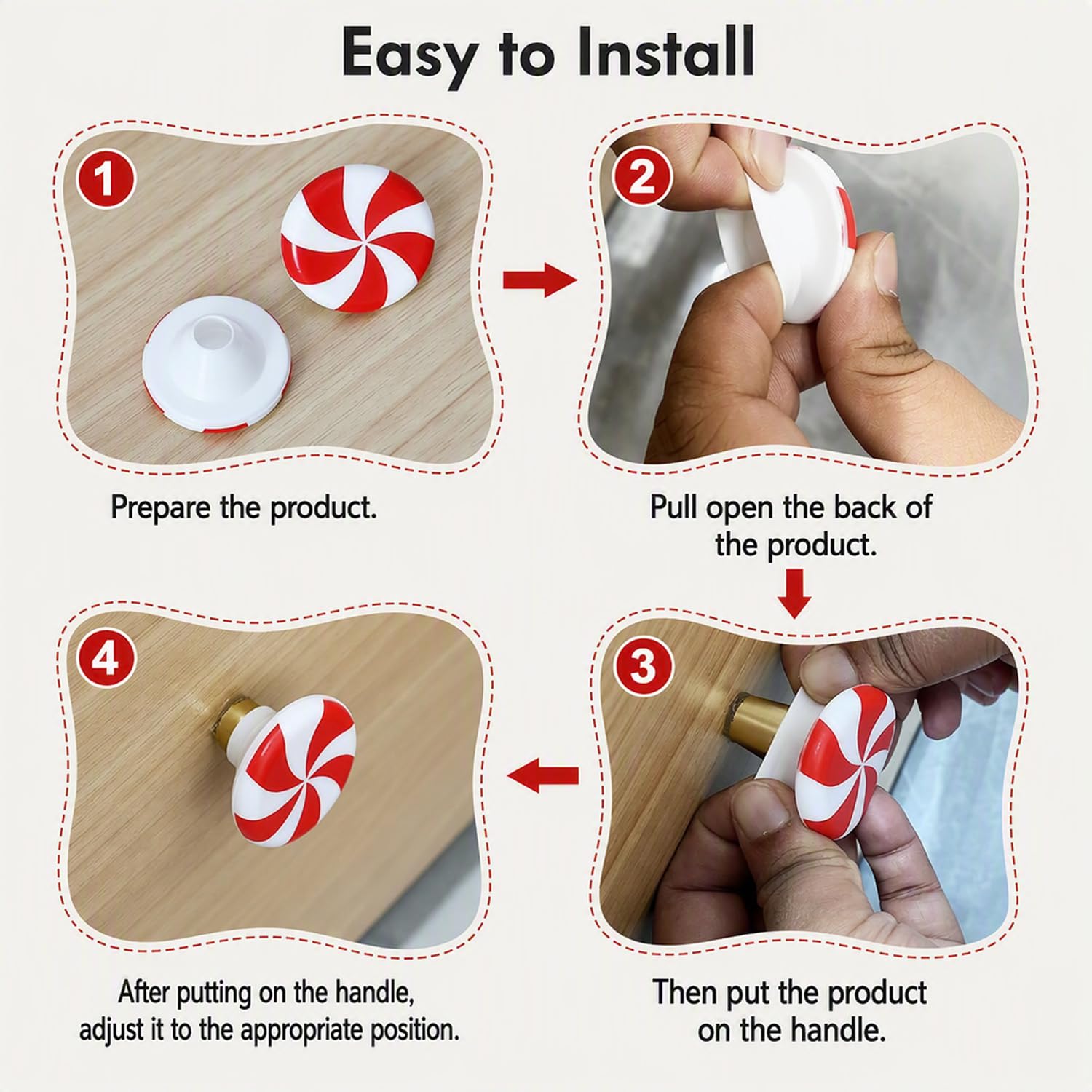 Easy to Install

1

Prepare the product.

2

Pull open the back of the product.

3

Then put the product on the handle.

4

After putting on the handle, adjust it to the appropriate position.