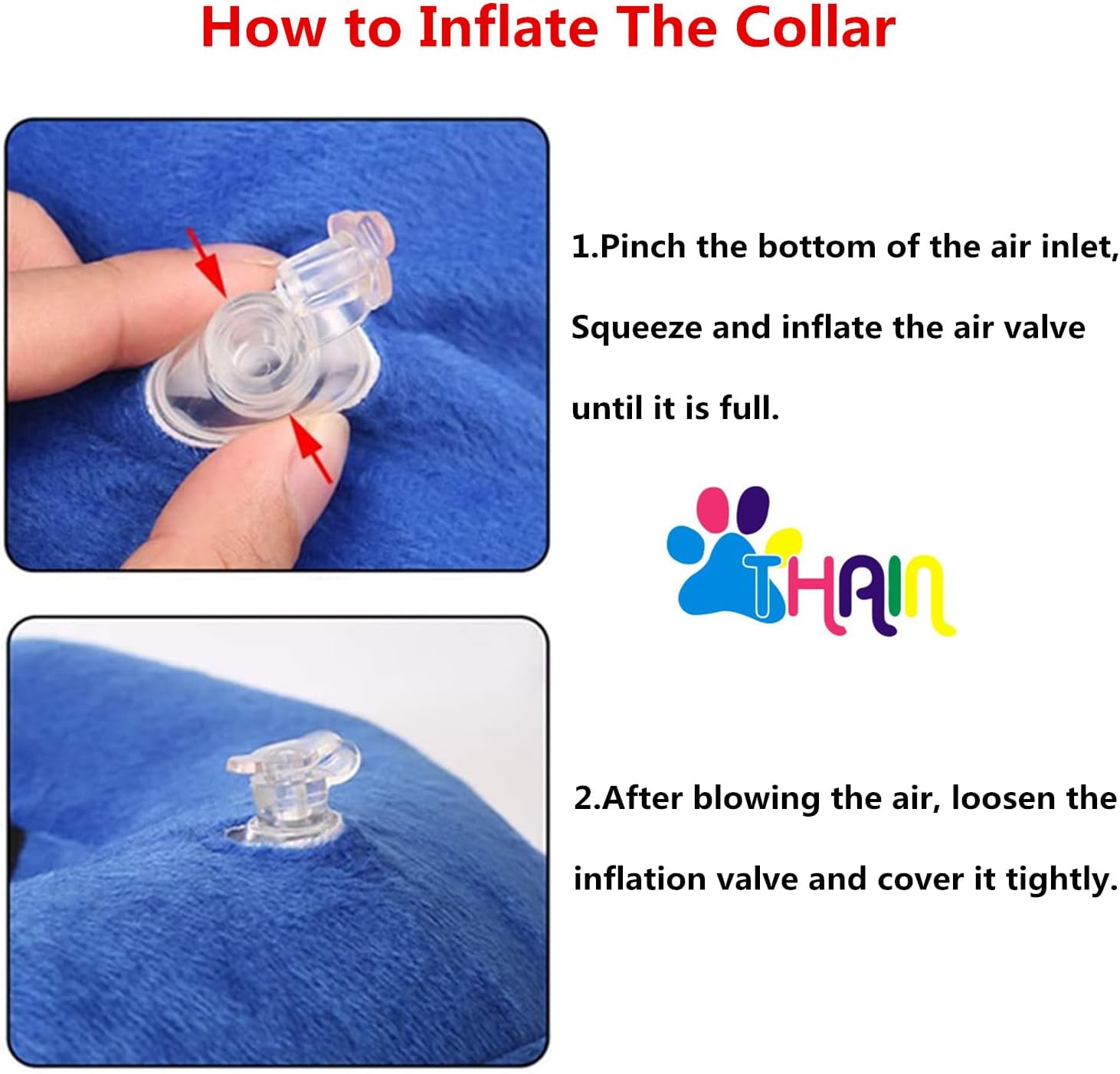 How to Inflate The Collar

1.Pinch the bottom of the air inlet, Squeeze and inflate the air valve until it is full.

THAIN

2.After blowing the air, loosen the inflation valve and cover it tightly.