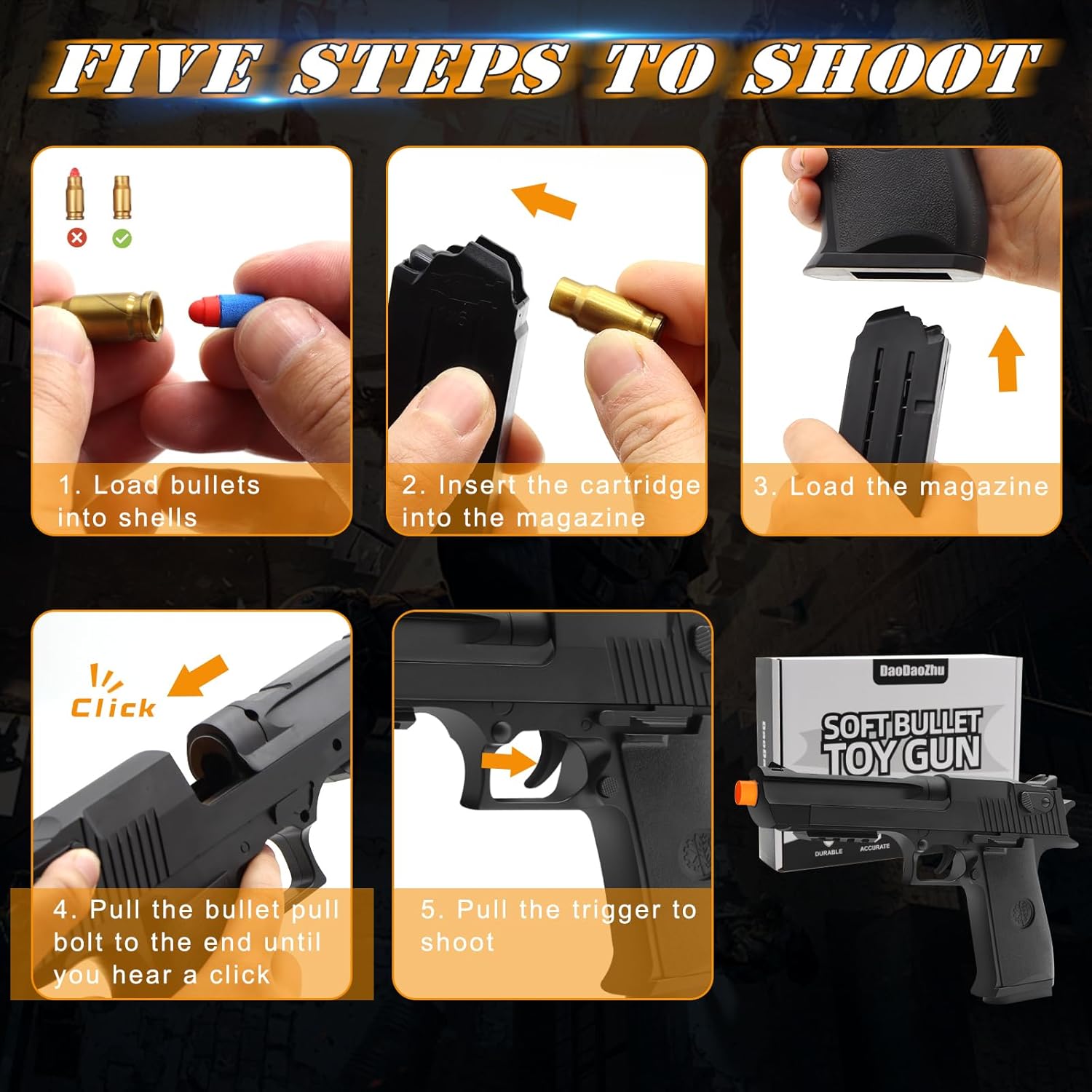 FIVE STEPS TO SHOOT

1. Load bullets into shells

2. Insert the cartridge into the magazine

3. Load the magazine

Click

4. Pull the bullet pull bolt to the end until you hear a click

5. Pull the trigger to shoot

DaoDaoZhu

SOFT BULLET TOY GUN

DURABLE ACCURATE