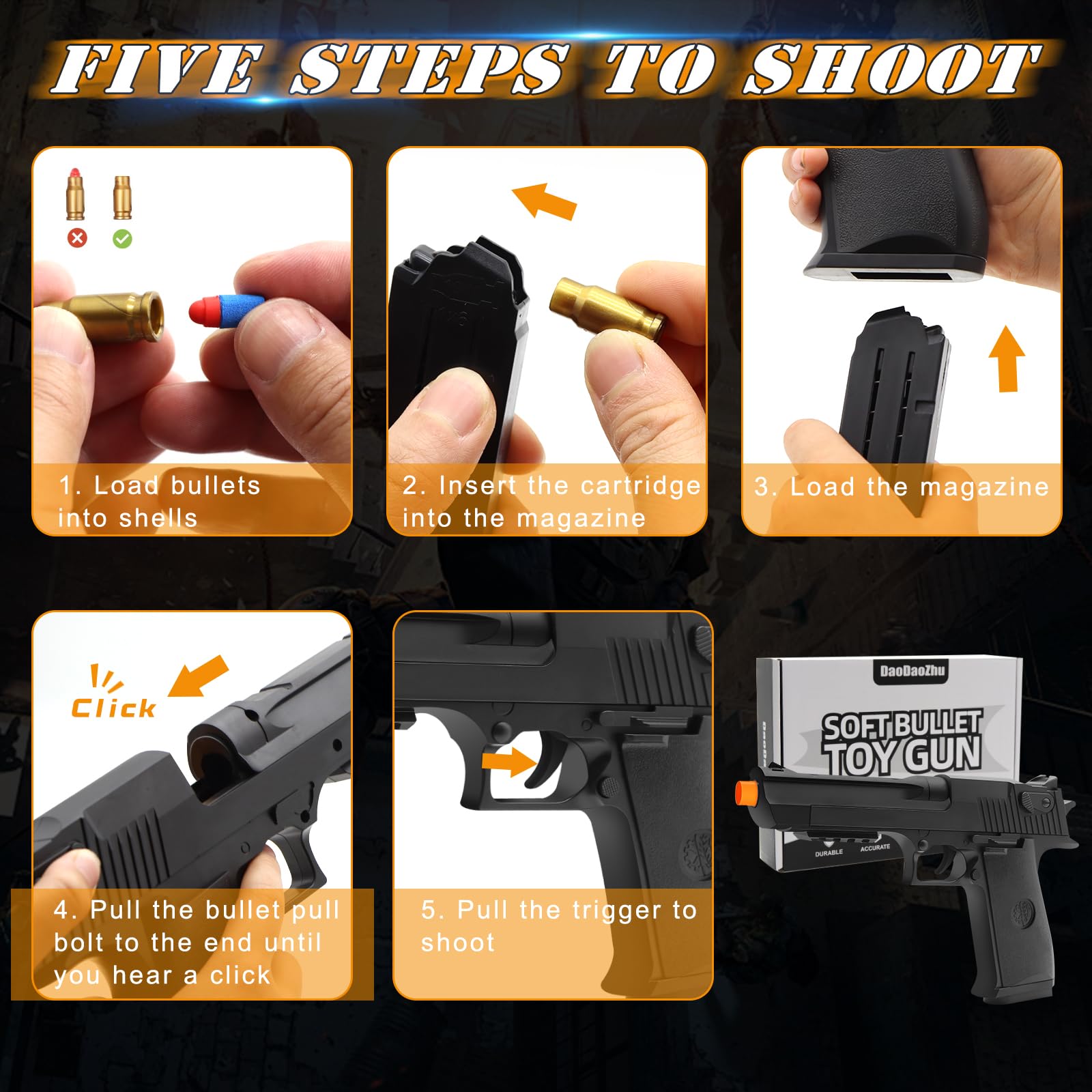 FIVE STEPS TO SHOOT

1. Load bullets into shells

2. Insert the cartridge into the magazine

3. Load the magazine

Click

4. Pull the bullet pull bolt to the end until you hear a click

5. Pull the trigger to shoot

DaoDaoZhu

SOFT BULLET TOY GUN

DURABLE

ACCURATE